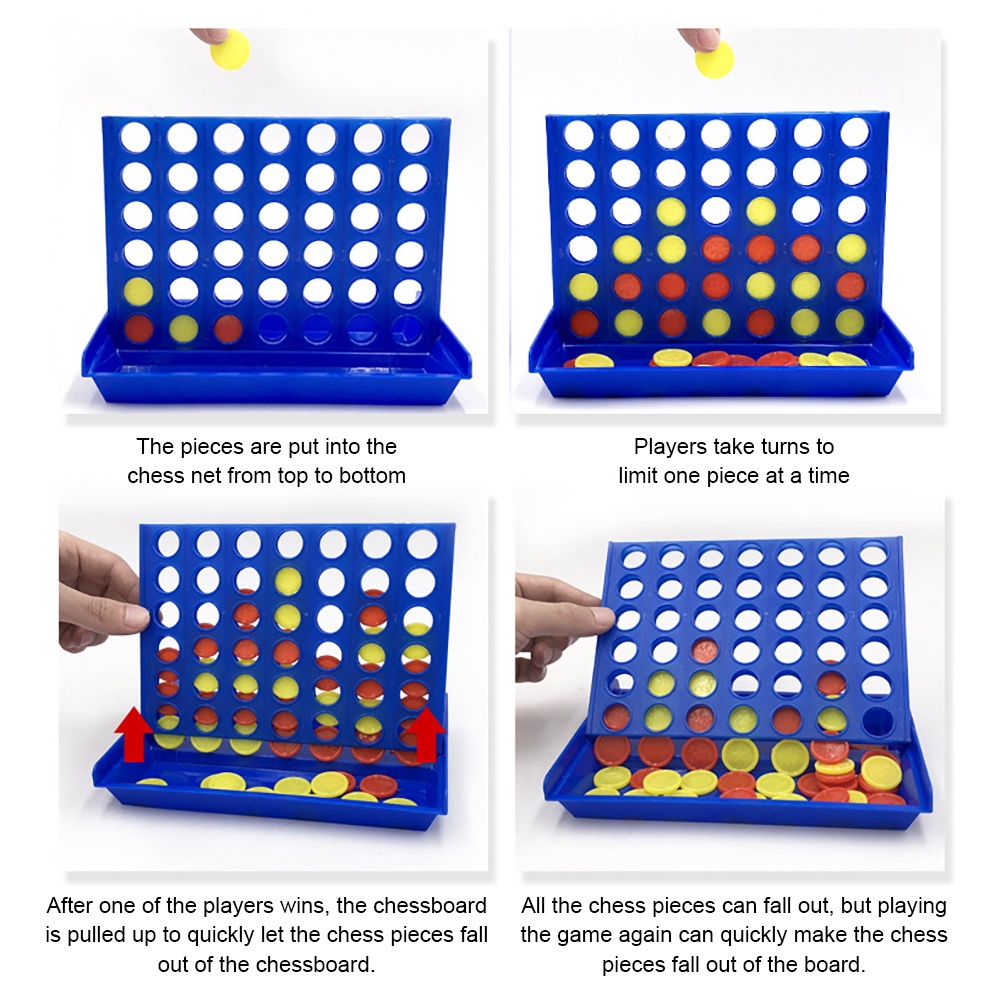 The pieces are put into the chess net from top to bottom

Players take turns to limit one piece at a time

After one of the players wins, the chessboard is pulled up to quickly let the chess pieces fall out of the chessboard.

All the chess pieces can fall out, but playing the game again can quickly make the chess pieces fall out of the board.