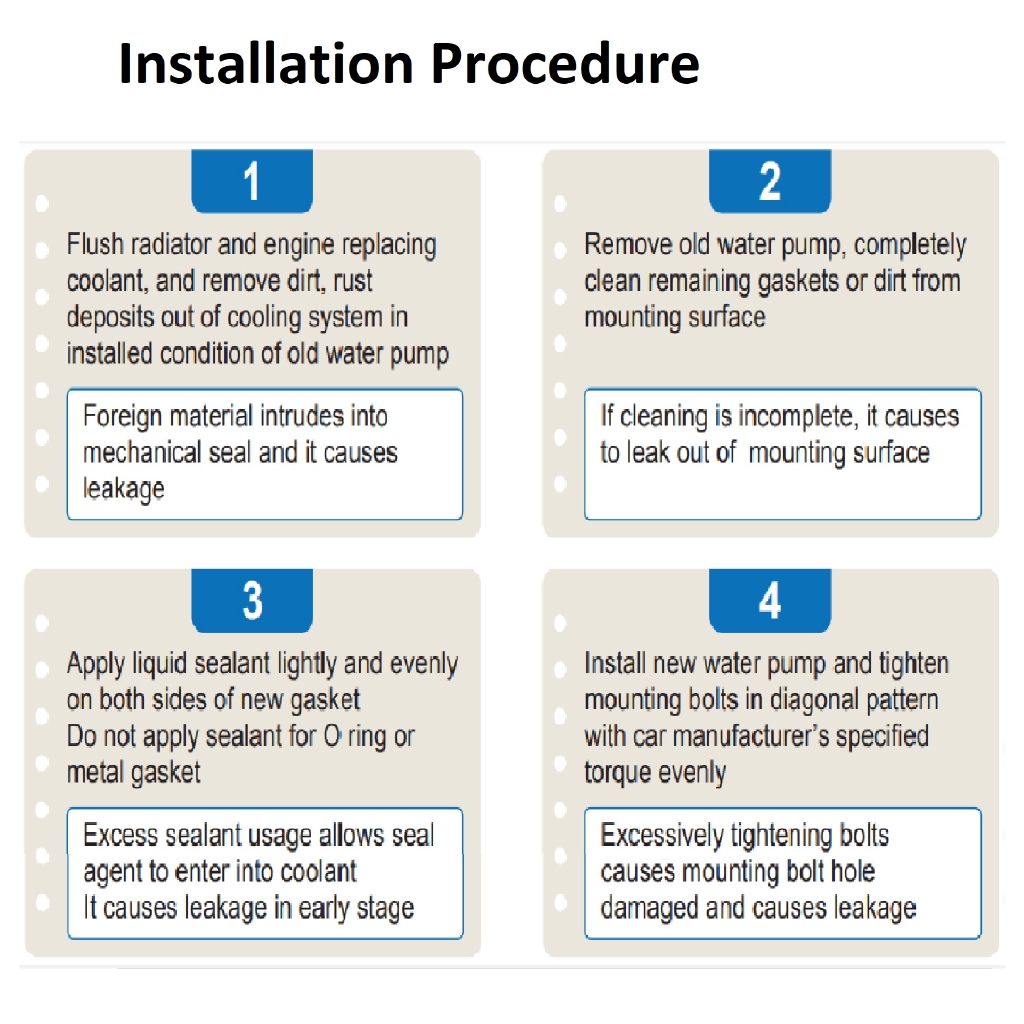 Installation Procedure

1

Flush radiator and engine replacing coolant, and remove dirt, rust deposits out of cooling system in installed condition of old water pump

Foreign material intrudes into mechanical seal and it causes leakage

2

Remove old water pump, completely clean remaining gaskets or dirt from mounting surface

If cleaning is incomplete, it causes to leak out of mounting surface

3

Apply liquid sealant lightly and evenly on both sides of new gasket
Do not apply sealant for O ring or metal gasket

Excess sealant usage allows seal agent to enter into coolant
It causes leakage in early stage

4

Install new water pump and tighten mounting bolts in diagonal pattern with car manufacturer's specified torque evenly

Excessively tightening bolts causes mounting bolt hole damaged and causes leakage