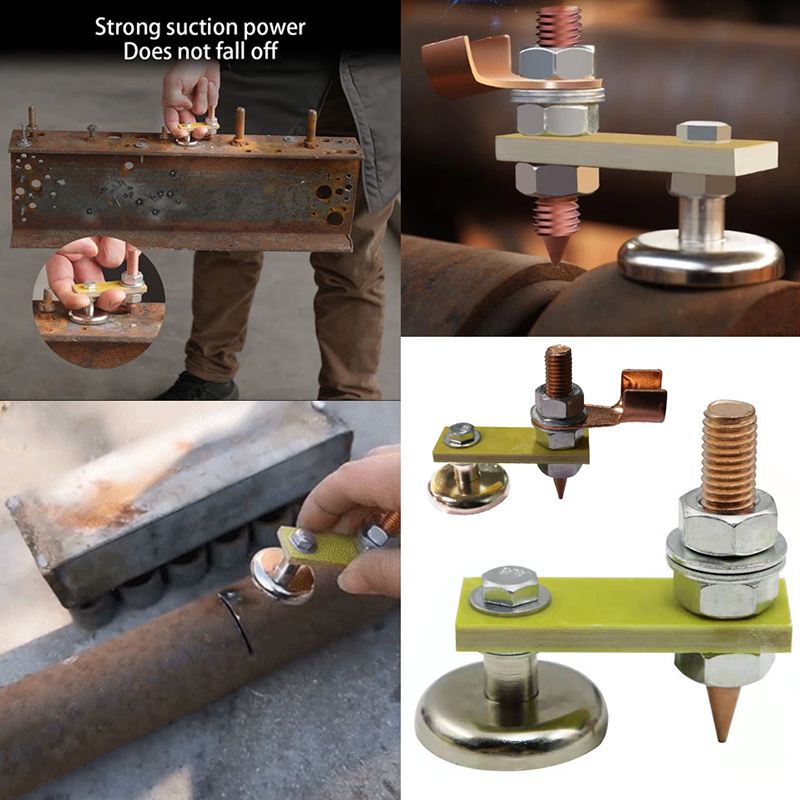 Strong suction power
Does not fall off