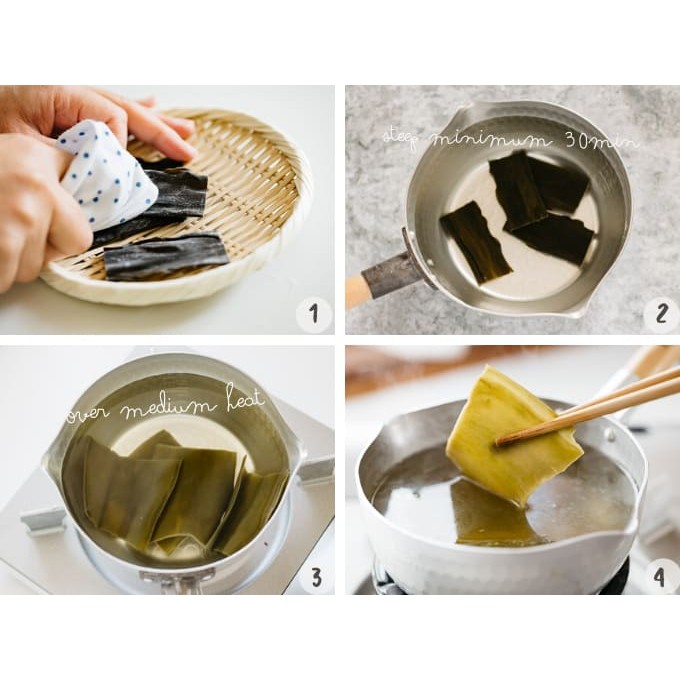 1

steep minimum 30min

2

over medium heat

3

4