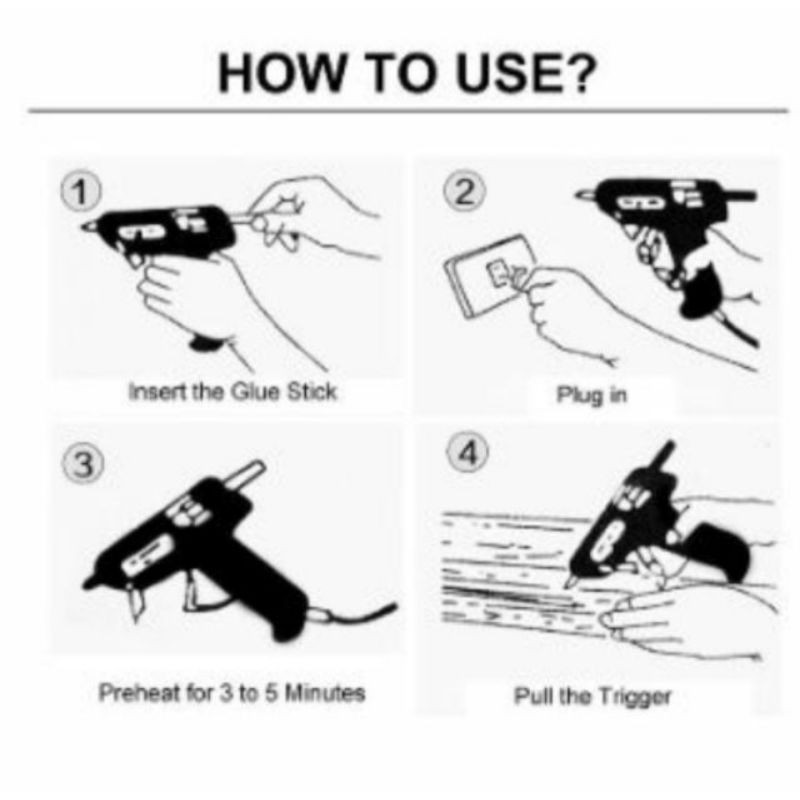 HOW TO USE?

1

Insert the Glue Stick

2

Plug in

3

Preheat for 3 to 5 Minutes

4

Pull the Trigger