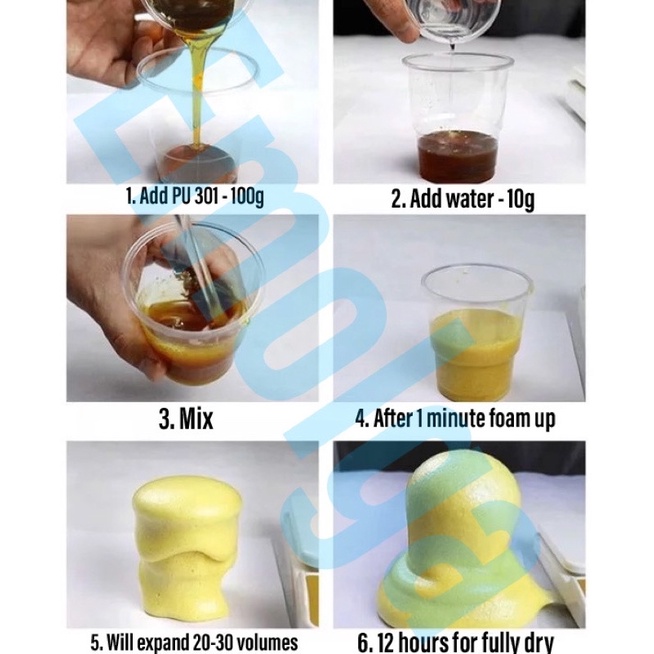 1. Add PU 301 - 100g

2. Add water - 10g

3. Mix

4. After 1 minute foam up

5. Will expand 20-30 volumes

6. 12 hours for fully dry