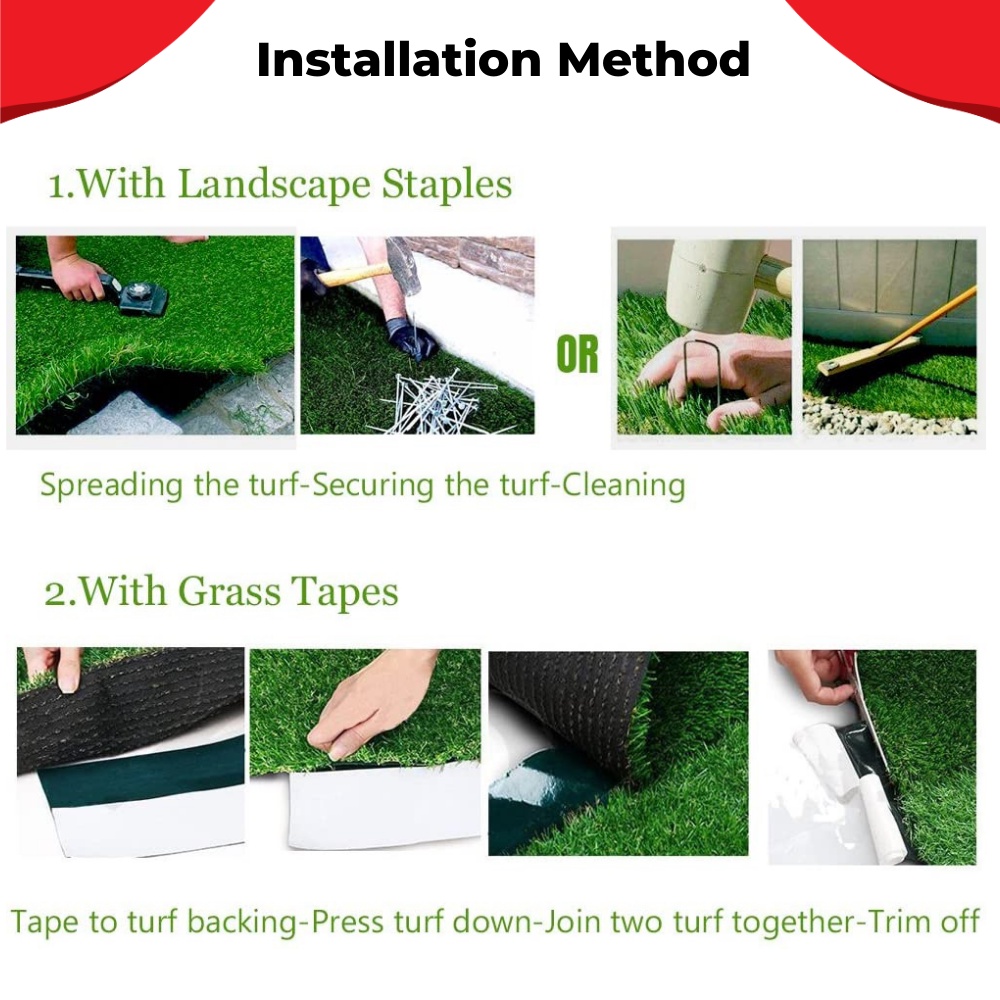 Installation Method

1.With Landscape Staples

OR

Spreading the turf-Securing the turf-Cleaning

2.With Grass Tapes

Tape to turf backing-Press turf down-Join two turf together-Trim off