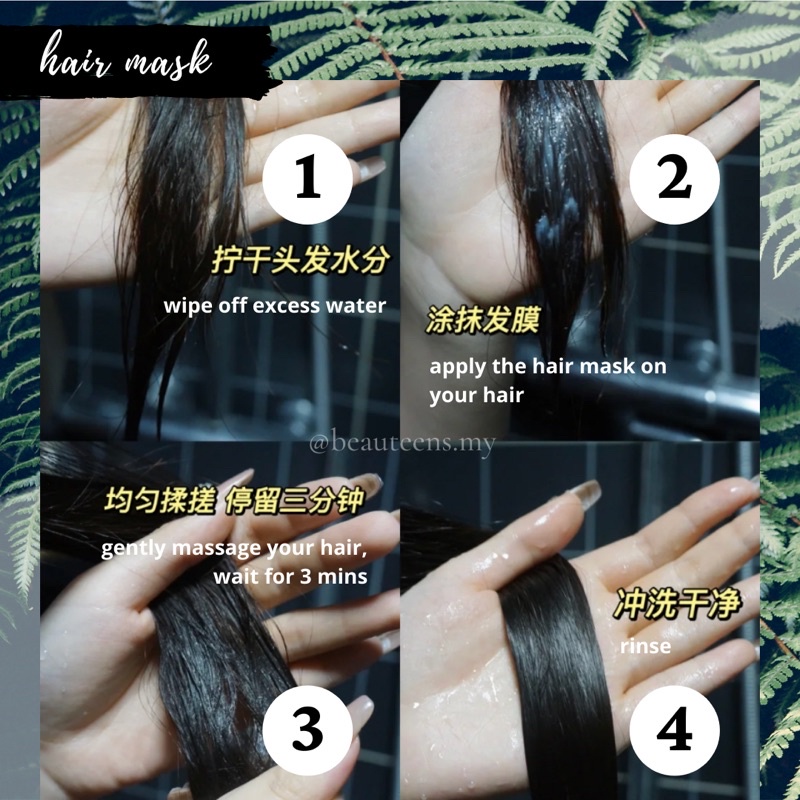 hair mask

1

拧干头发水分

wipe off excess water

2

涂抹发膜

apply the hair mask on your hair

@beauteens.my

均匀揉搓 停留三分钟

gently massage your hair, wait for 3 mins

3

冲洗干净

rinse

4