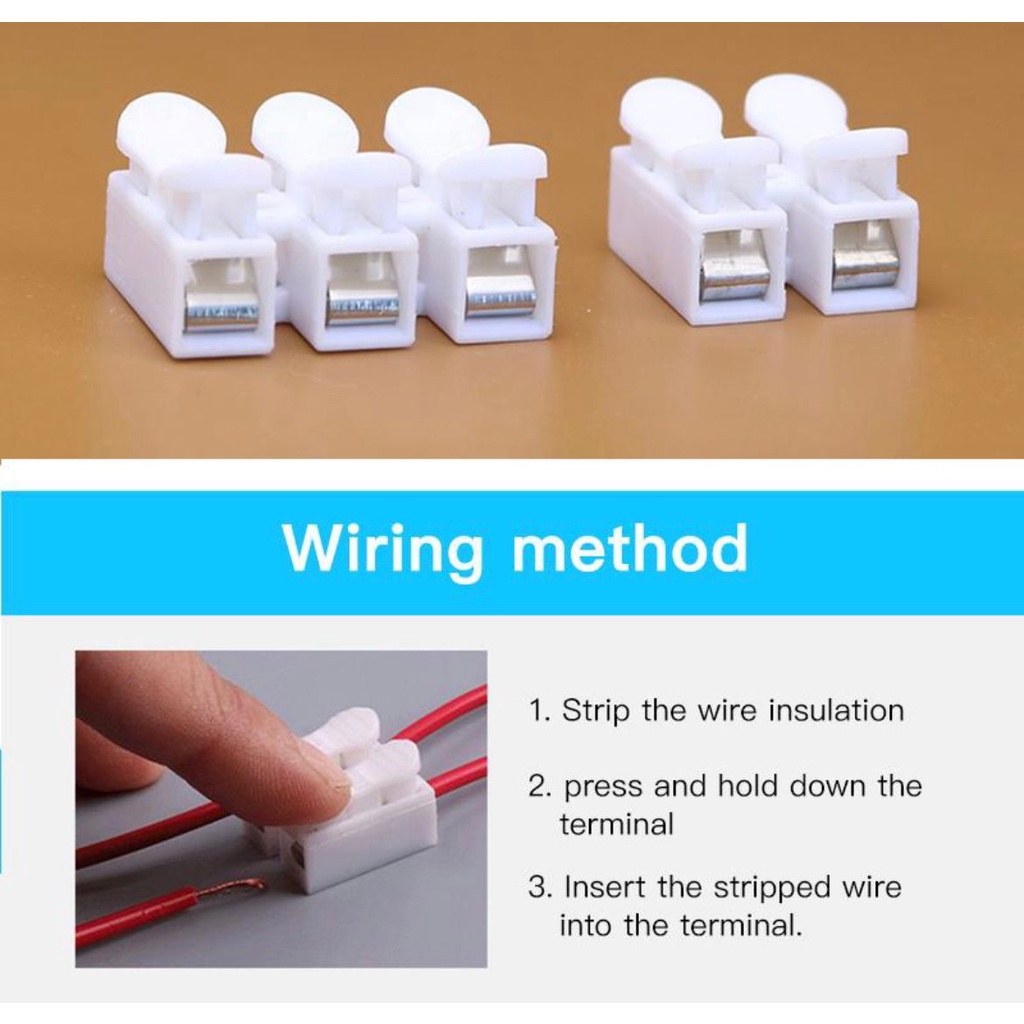 Wiring method

1. Strip the wire insulation

2. press and hold down the terminal

3. Insert the stripped wire into the terminal.