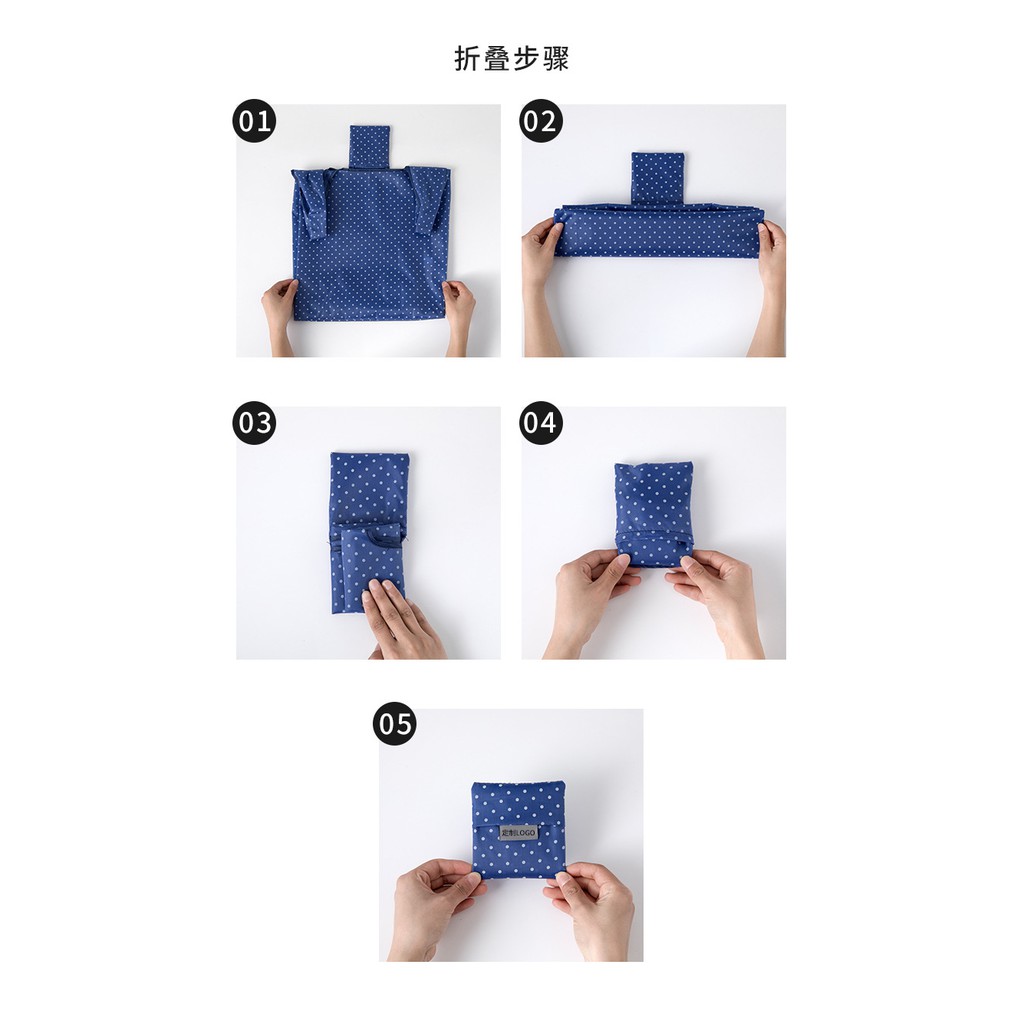 折叠步骤

01

02

03

04

05

定制LOGO