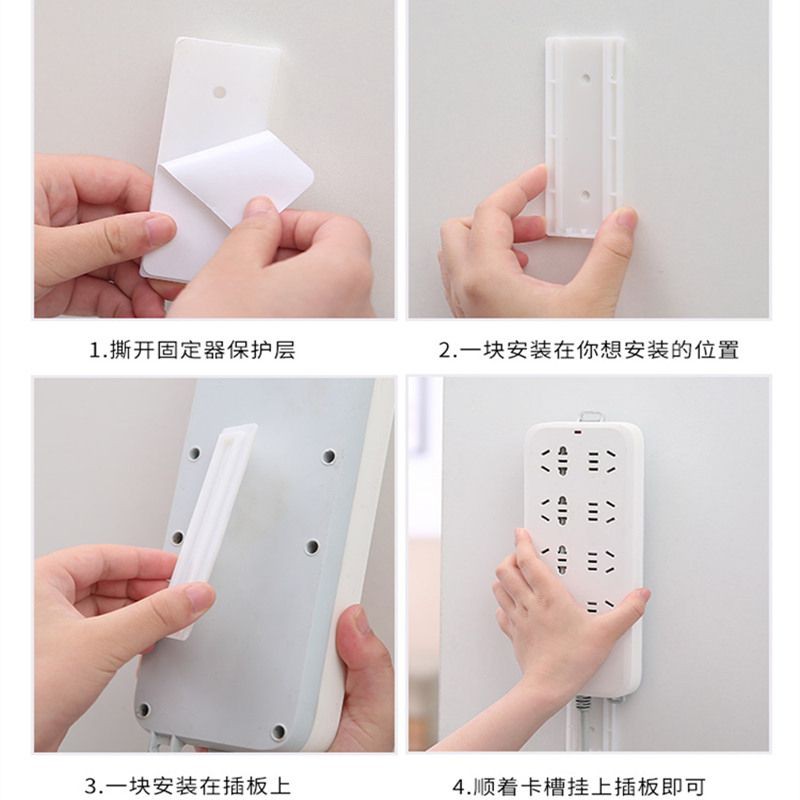 1.撕开固定器保护层

2.一块安装在你想安装的位置

3.一块安装在插板上

4.顺着卡槽挂上插板即可