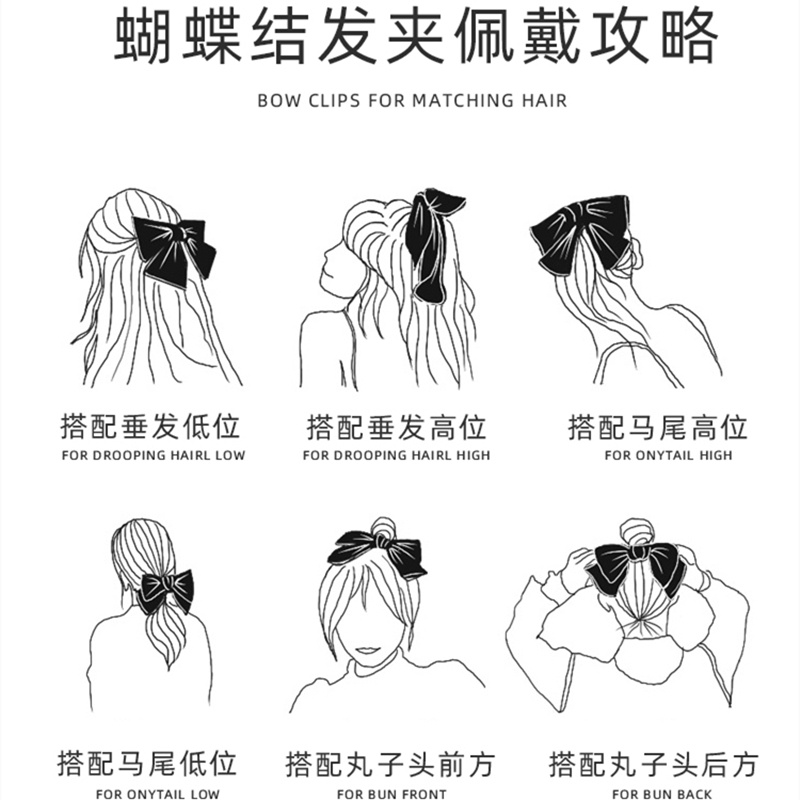 蝴蝶结发夹佩戴攻略

BOW CLIPS FOR MATCHING HAIR

搭配垂发低位
FOR DROOPING HAIRL LOW

搭配垂发高位
FOR DROOPING HAIRL HIGH

搭配马尾高位
FOR ONYTAIL HIGH

搭配马尾低位
FOR ONYTAIL LOW

搭配丸子头前方
FOR BUN FRONT

搭配丸子头后方
FOR BUN BACK