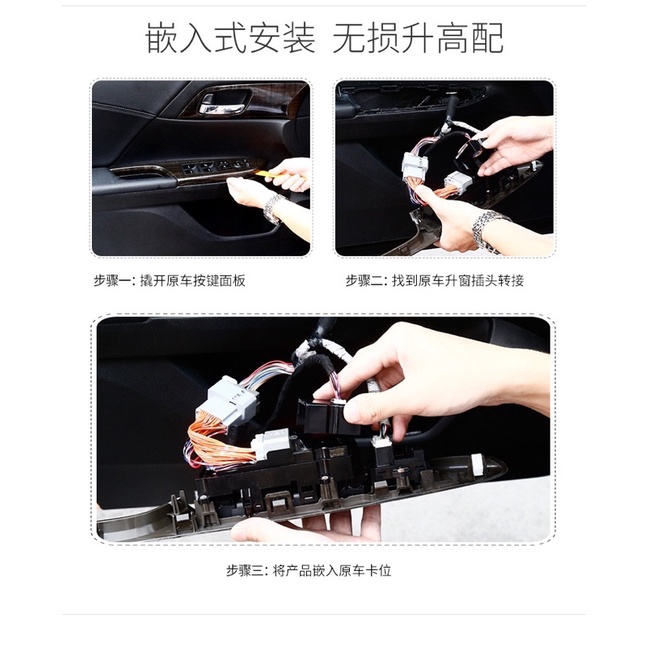 嵌入式安装 无损升高配

步骤一：撬开原车按键面板

步骤二：找到原车升窗插头转接

步骤三：将产品嵌入原车卡位