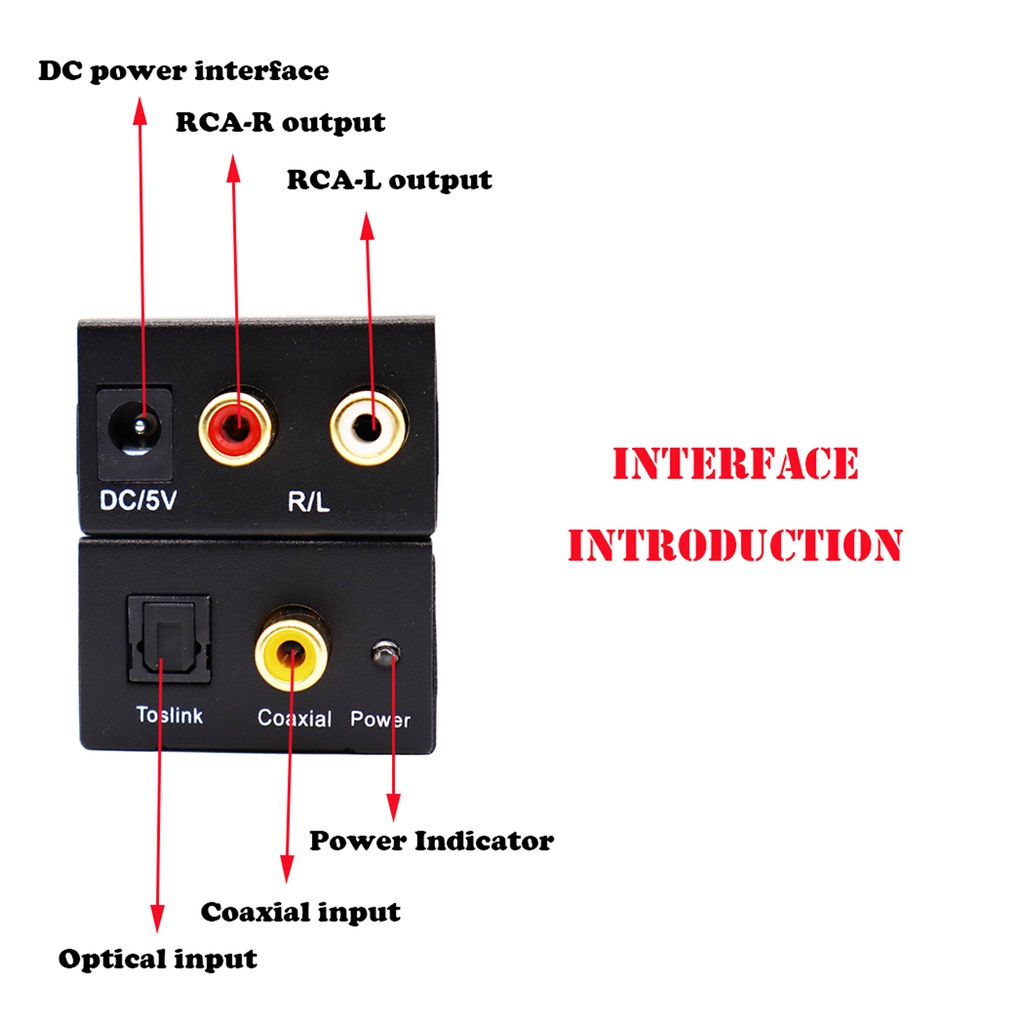 DC power interface

RCA-R output

RCA-L output

DC/5V

R/L

INTERFACE

INTRODUCTION

Toslink

Coaxial

Power

Power Indicator

Coaxial input

Optical input