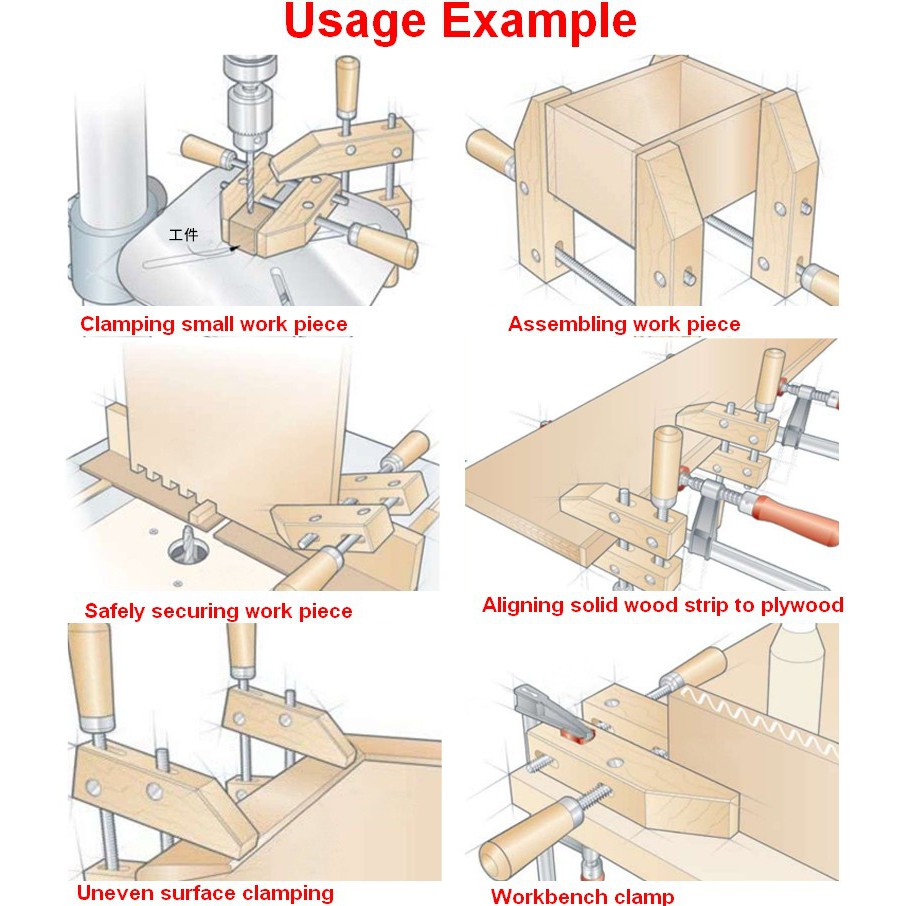 Usage Example

工件

Clamping small work piece

Assembling work piece

Safely securing work piece

Aligning solid wood strip to plywood

Uneven surface clamping

Workbench clamp