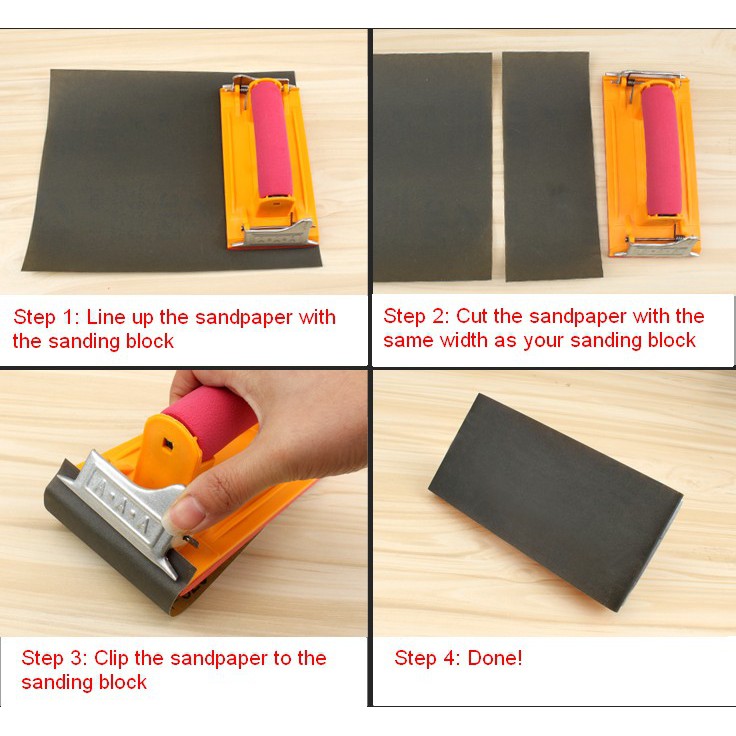 Step 1: Line up the sandpaper with the sanding block

Step 2: Cut the sandpaper with the same width as your sanding block

Step 3: Clip the sandpaper to the sanding block

Step 4: Done!