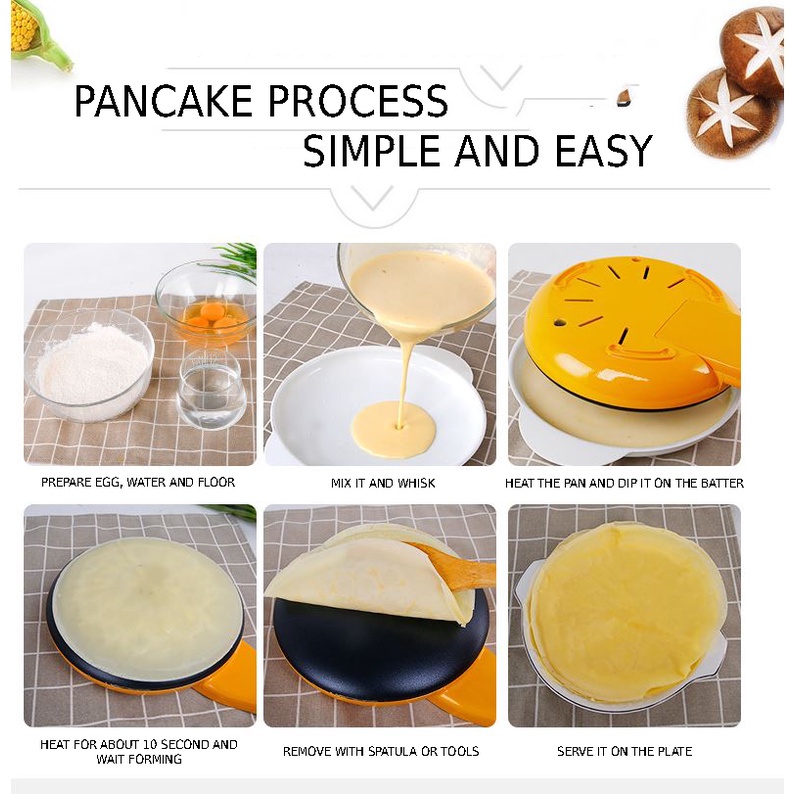 PANCAKE PROCESS
SIMPLE AND EASY

PREPARE EGG, WATER AND FLOOR

MIX IT AND WHISK

HEAT THE PAN AND DIP IT ON THE BATTER

HEAT FOR ABOUT 10 SECOND AND WAIT FORMING

REMOVE WITH SPATULA OR TOOLS

SERVE IT ON THE PLATE