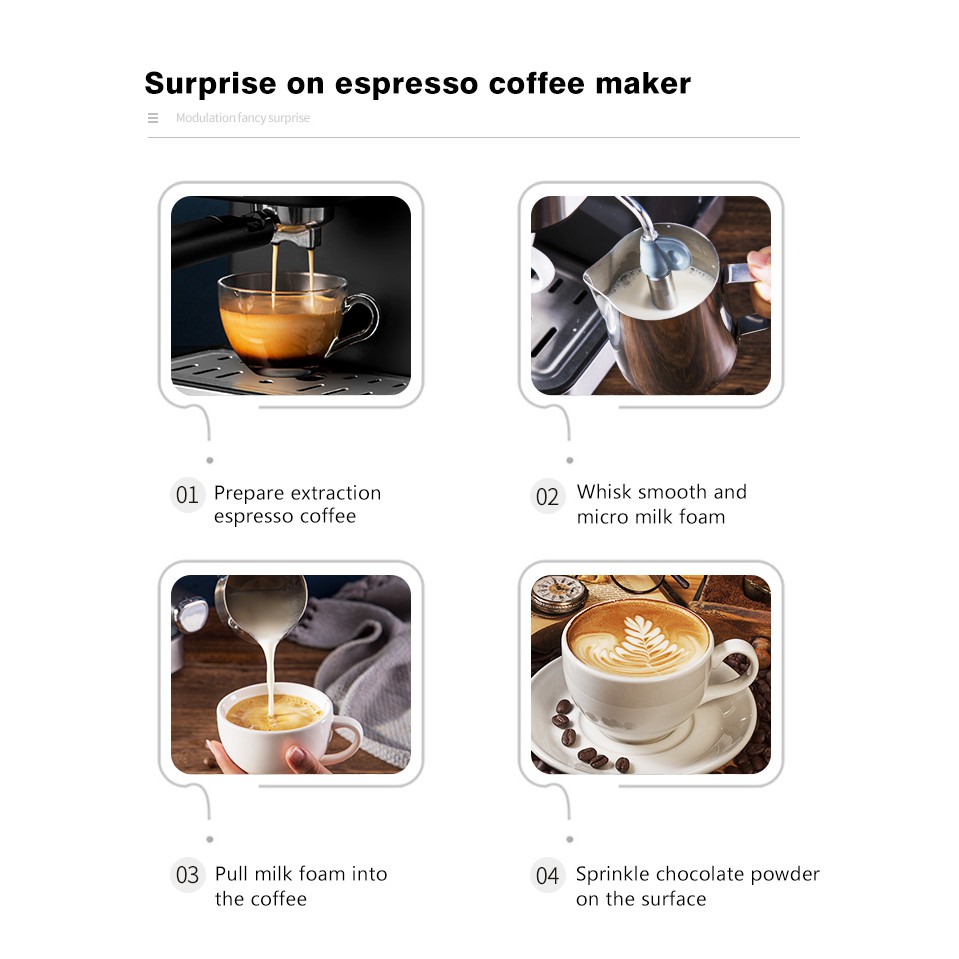 Surprise on espresso coffee maker

Modulation fancy surprise

01 Prepare extraction espresso coffee

02 Whisk smooth and micro milk foam

03 Pull milk foam into the coffee

04 Sprinkle chocolate powder on the surface