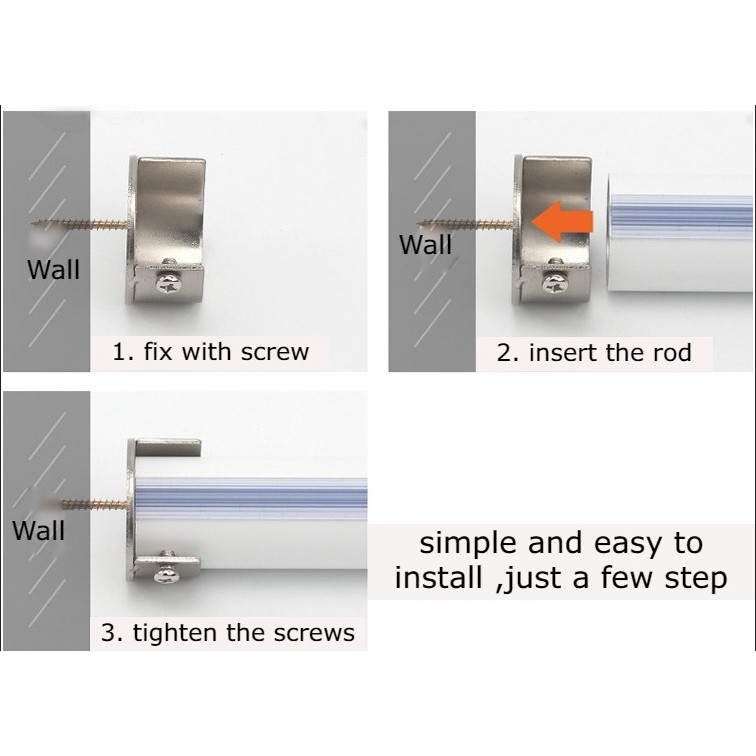 Wall

1. fix with screw

Wall

2. insert the rod

Wall

3. tighten the screws

simple and easy to install ,just a few step