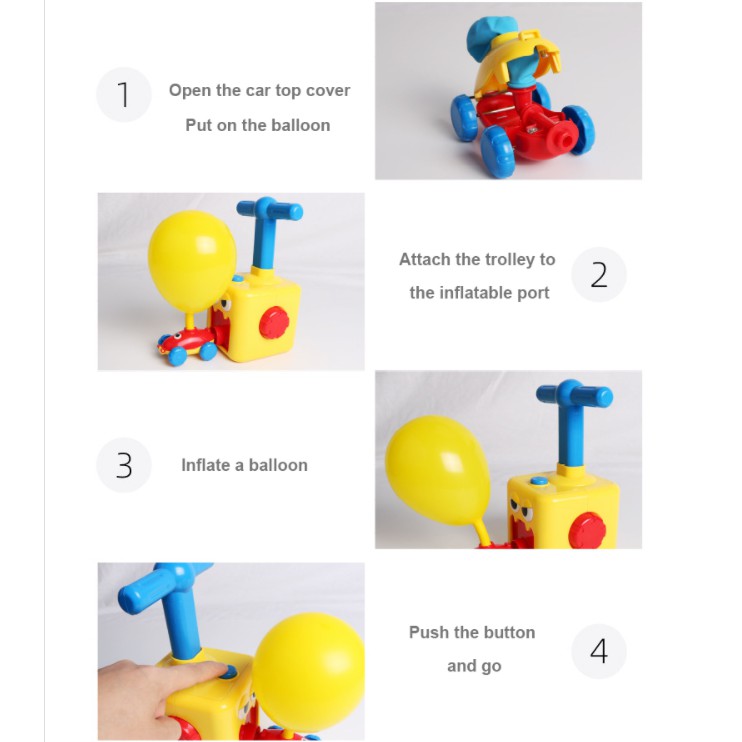 1

Open the car top cover

Put on the balloon

Attach the trolley to the inflatable port

2

3

Inflate a balloon

Push the button and go

4