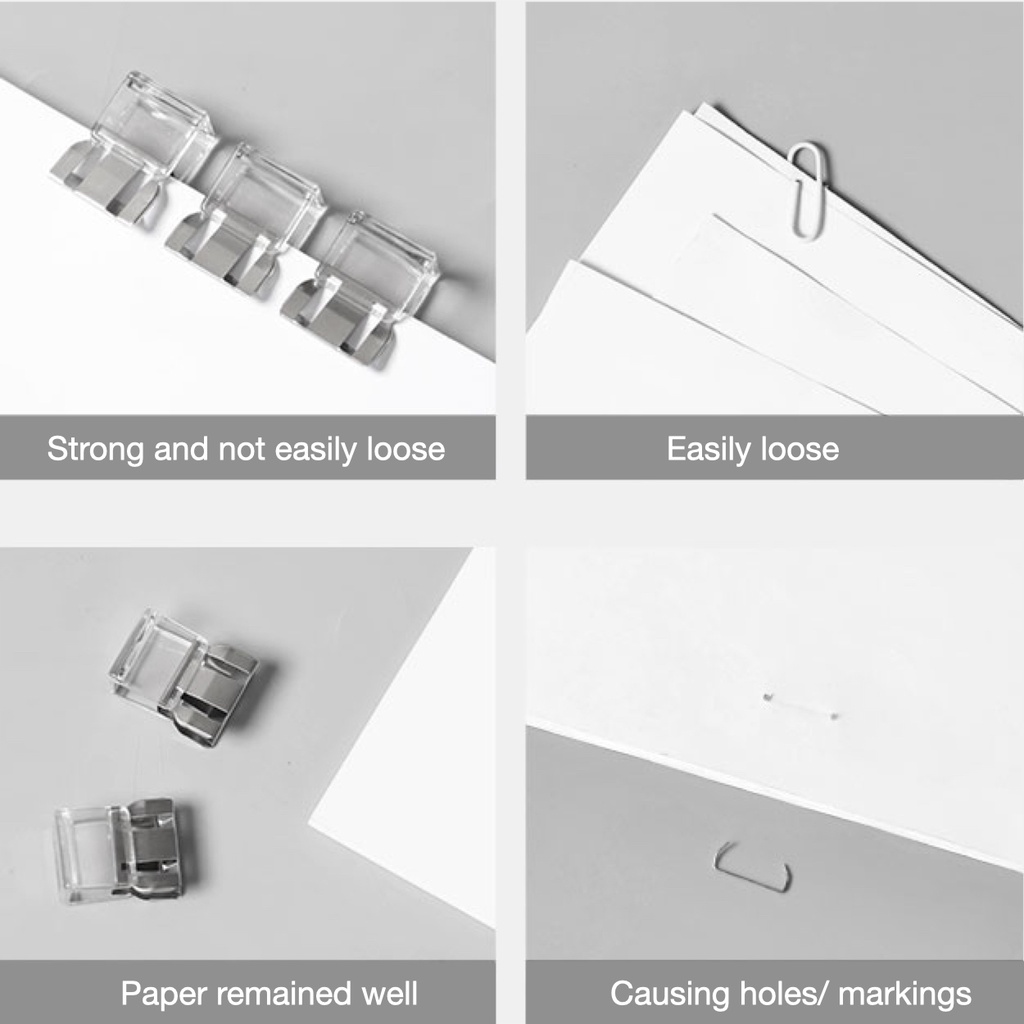 Strong and not easily loose

Easily loose

Paper remained well

Causing holes/ markings