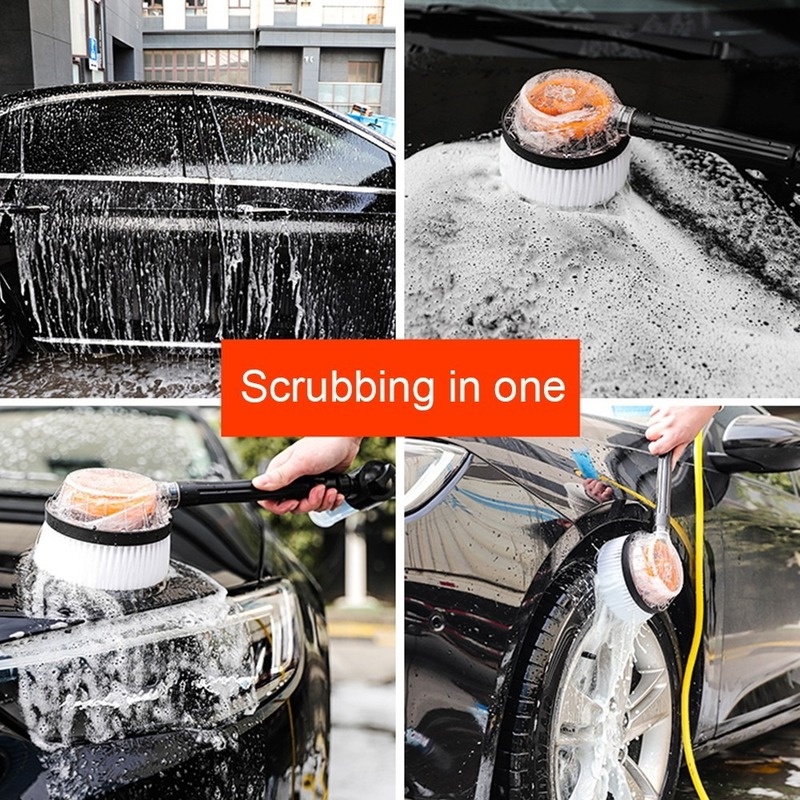 Scrubbing in one