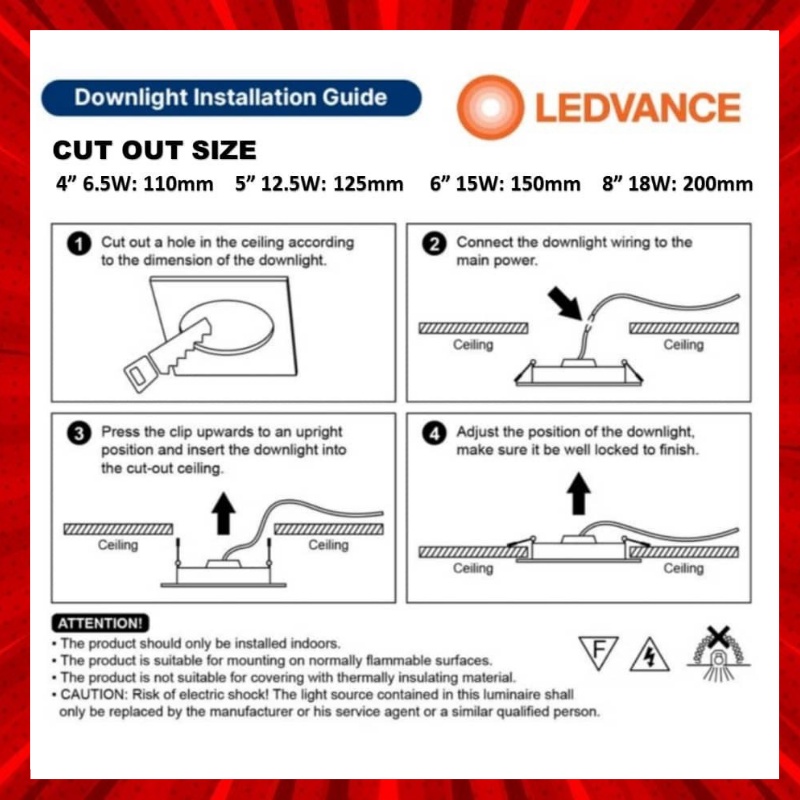 Downlight Installation Guide

LEDVANCE

CUT OUT SIZE

4” 6.5W: 110mm 5” 12.5W: 125mm 6” 15W: 150mm 8” 18W: 200mm

1 Cut out a hole in the ceiling according to the dimension of the downlight.

2 Connect the downlight wiring to the main power.

Ceiling Ceiling

3 Press the clip upwards to an upright position and insert the downlight into the cut-out ceiling.

Ceiling Ceiling

4 Adjust the position of the downlight, make sure it be well locked to finish.

Ceiling Ceiling

ATTENTION!
• The product should only be installed indoors.
• The product is suitable for mounting on normally flammable surfaces.
• The product is not suitable for covering with thermally insulating material.
• CAUTION: Risk of electric shock! The light source contained in this luminaire shall only be replaced by the manufacturer or his service agent or a similar qualified person.

F