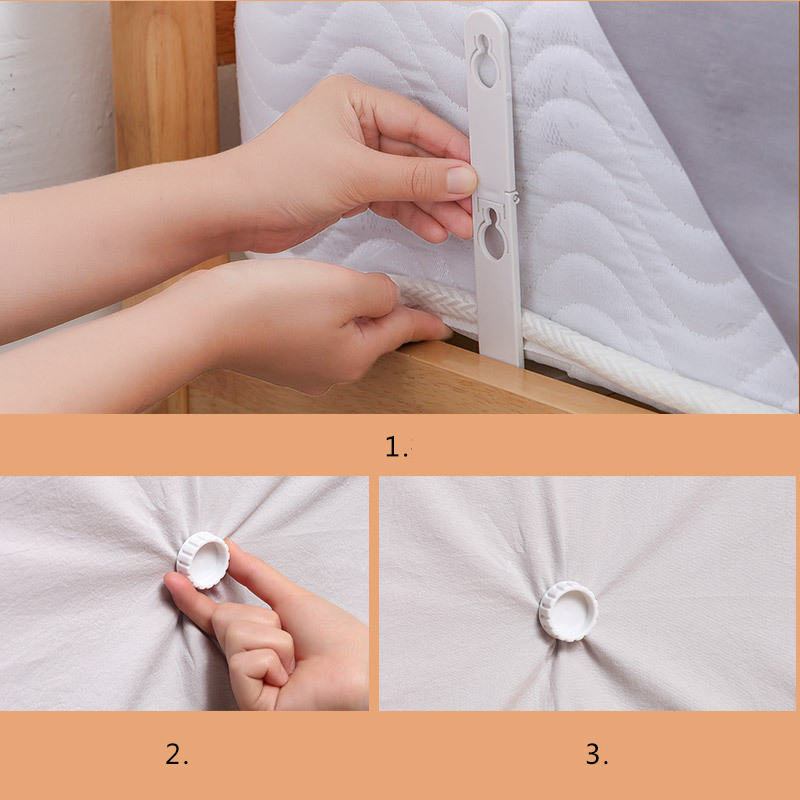 1.

2.

3.