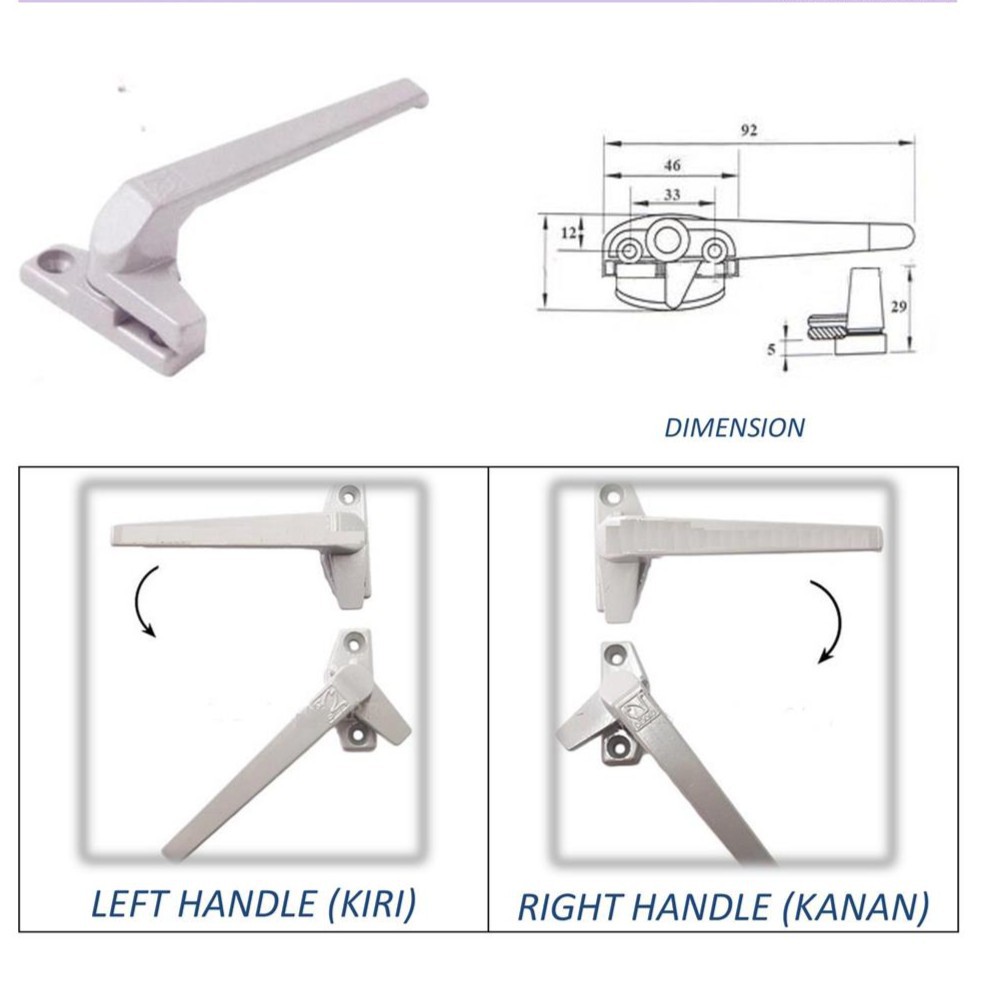 92
46
33
12
29
5
DIMENSION

LEFT HANDLE (KIRI)

RIGHT HANDLE (KANAN)