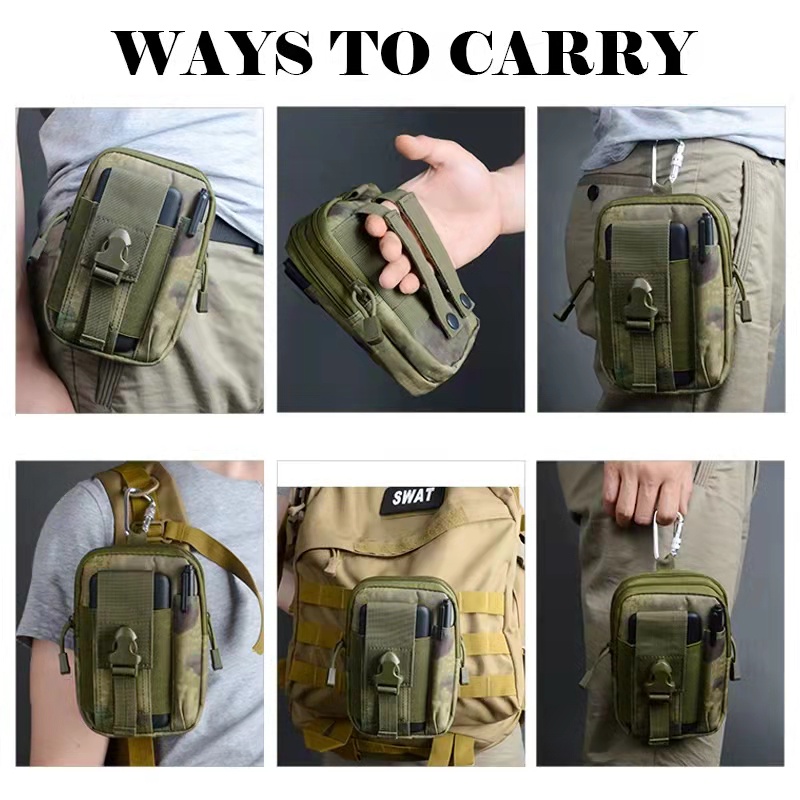 WAYS TO CARRY

SWAT