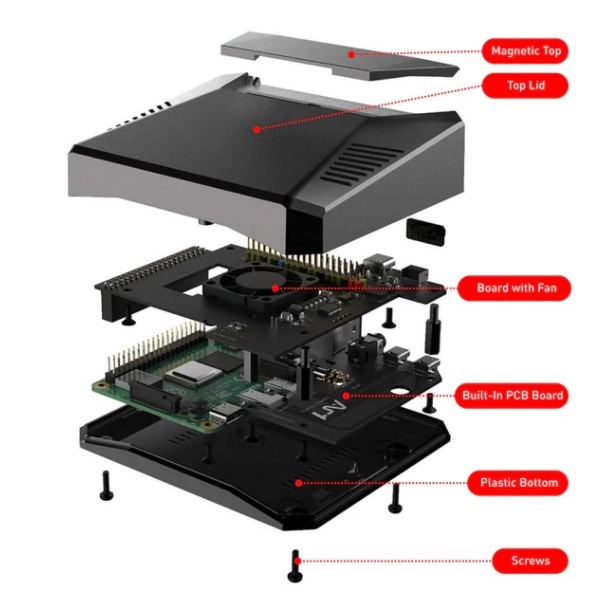 Magnetic Top

Top Lid

Board with Fan

Built-In PCB Board

Plastic Bottom

Screws