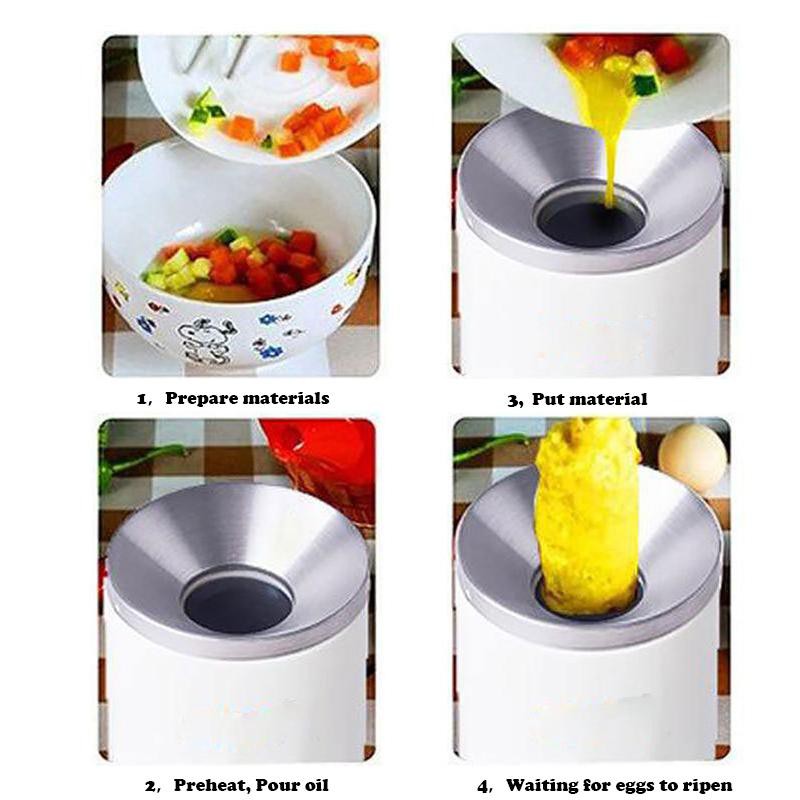 1, Prepare materials

3, Put material

2, Preheat, Pour oil

4, Waiting for eggs to ripen