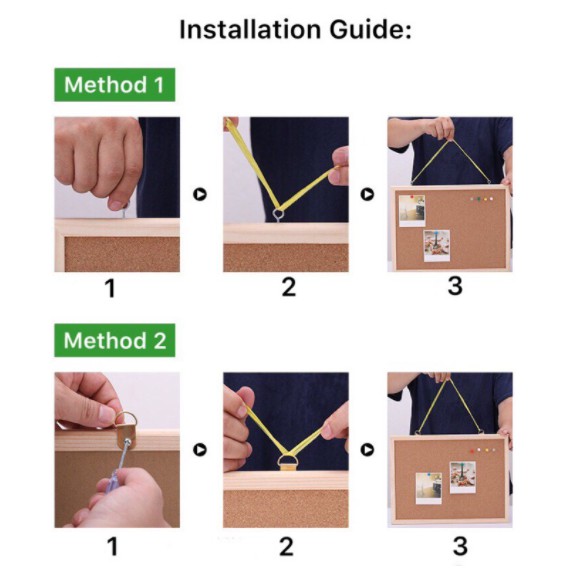 Installation Guide:

Method 1

1

2

3

Method 2

1

2

3