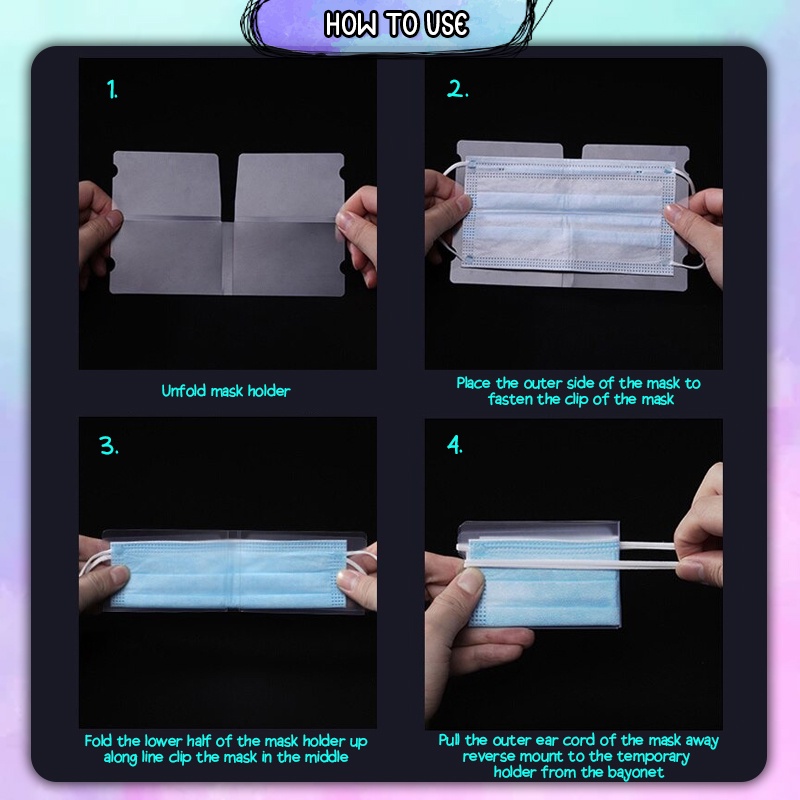 HOW TO USE

1.

Unfold mask holder

2.

Place the outer side of the mask to fasten the clip of the mask

3.

Fold the lower half of the mask holder up along line clip the mask in the middle

4.

Pull the outer ear cord of the mask away reverse mount to the temporary holder from the bayonet