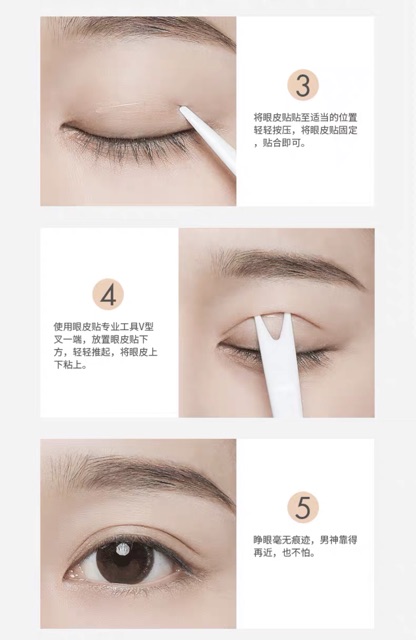 3

将眼皮贴贴至适当的位置轻轻按压，将眼皮贴固定，贴合即可。

4

使用眼皮贴专业工具V型叉一端，放置眼皮贴下方，轻轻推起，将眼皮上下粘上。

5

睁眼毫无痕迹，男神靠得再近，也不怕。