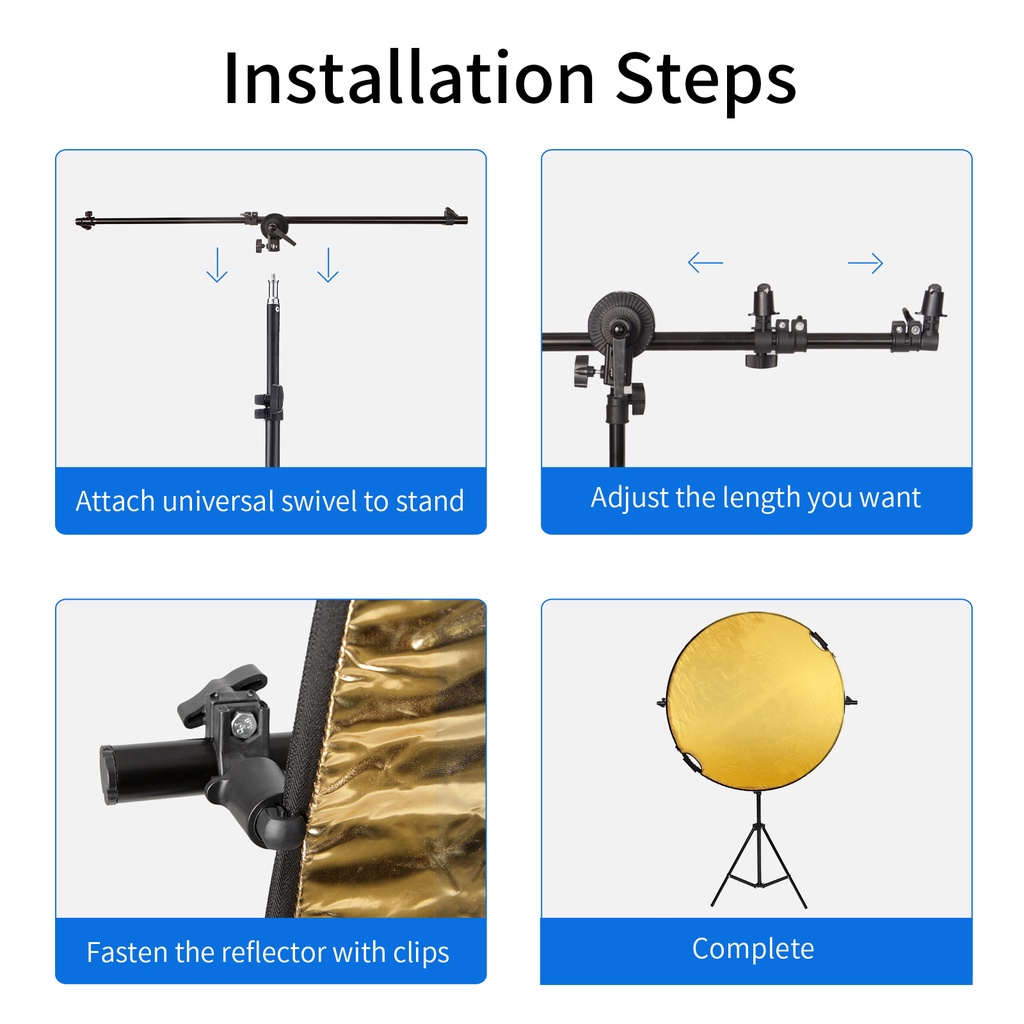 Installation Steps

Attach universal swivel to stand

Adjust the length you want

Fasten the reflector with clips

Complete