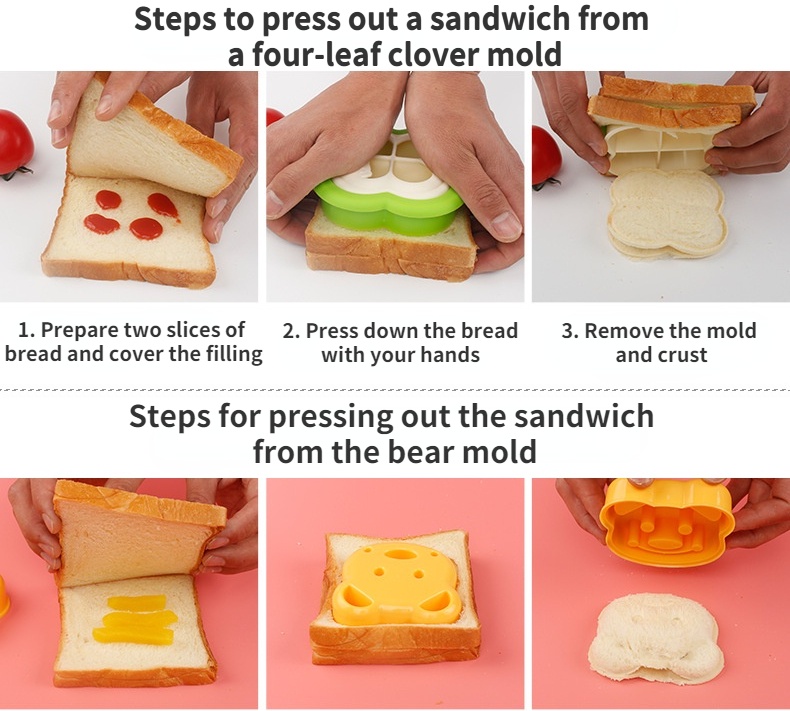 Steps to press out a sandwich from a four-leaf clover mold

1. Prepare two slices of bread and cover the filling

2. Press down the bread with your hands

3. Remove the mold and crust

Steps for pressing out the sandwich from the bear mold