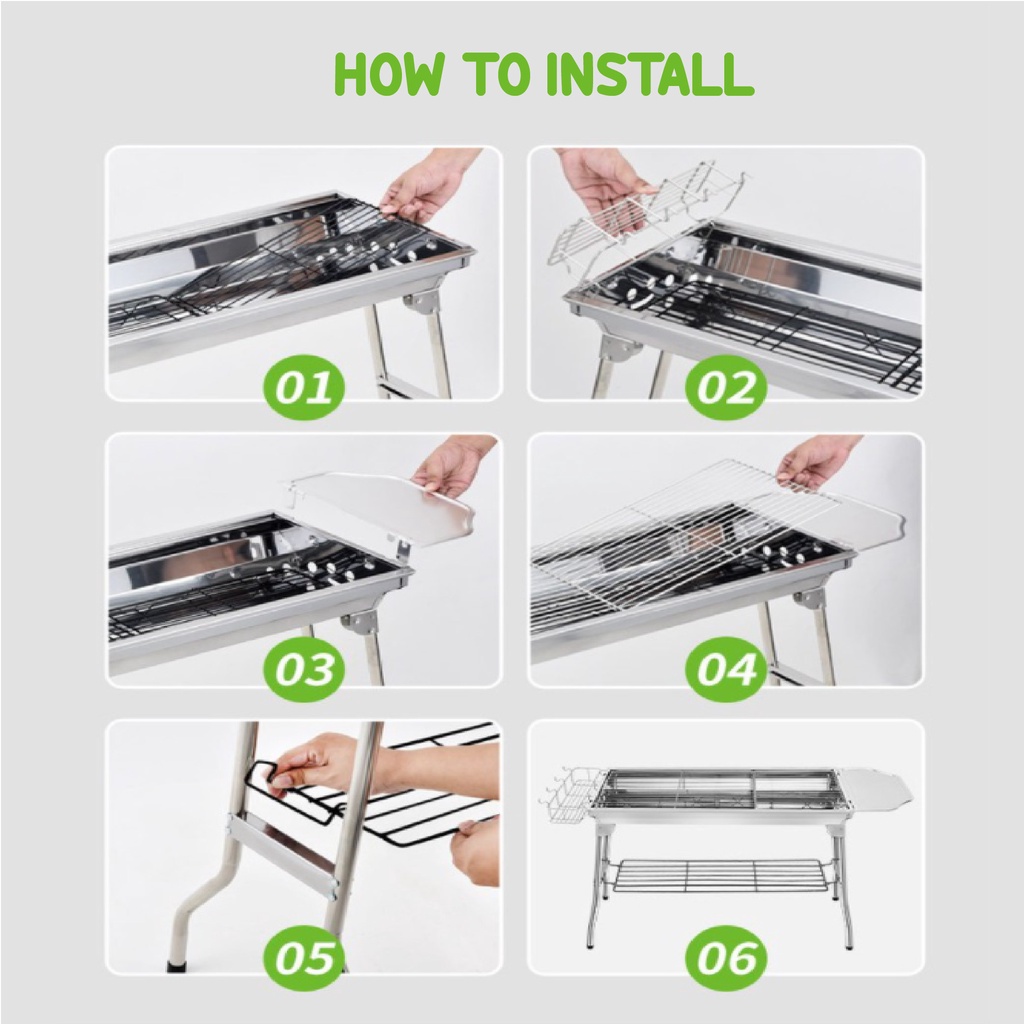 HOW TO INSTALL

01

02

03

04

05

06