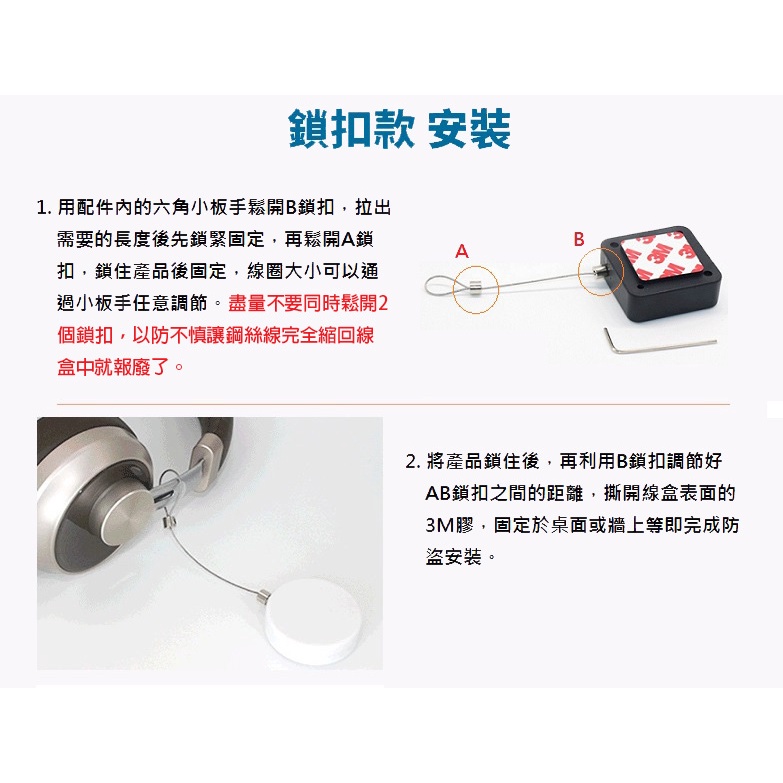 鎖扣款 安裝

1. 用配件內的六角小板手鬆開B鎖扣，拉出需要的長度後先鎖緊固定，再鬆開A鎖扣，鎖住產品後固定，線圈大小可以通過小板手任意調節。盡量不要同時鬆開2個鎖扣，以防不慎讓鋼絲線完全縮回線盒中就報廢了。

A

B

3M

2. 將產品鎖住後，再利用B鎖扣調節好AB鎖扣之間的距離，撕開線盒表面的3M膠，固定於桌面或牆上等即完成防盜安裝。