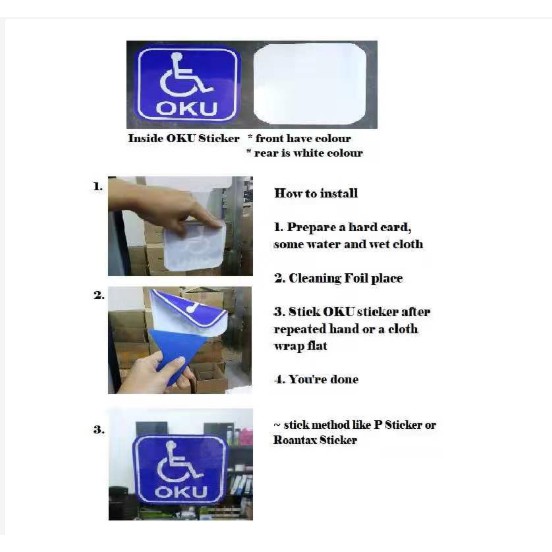 OKU

Inside OKU Sticker * front have colour
* rear is white colour

1.

2.

3.

OKU

How to install

1. Prepare a hard card, some water and wet cloth

2. Cleaning Foil place

3. Stick OKU sticker after repeated hand or a cloth wrap flat

4. You're done

~ stick method like P Sticker or Roantax Sticker