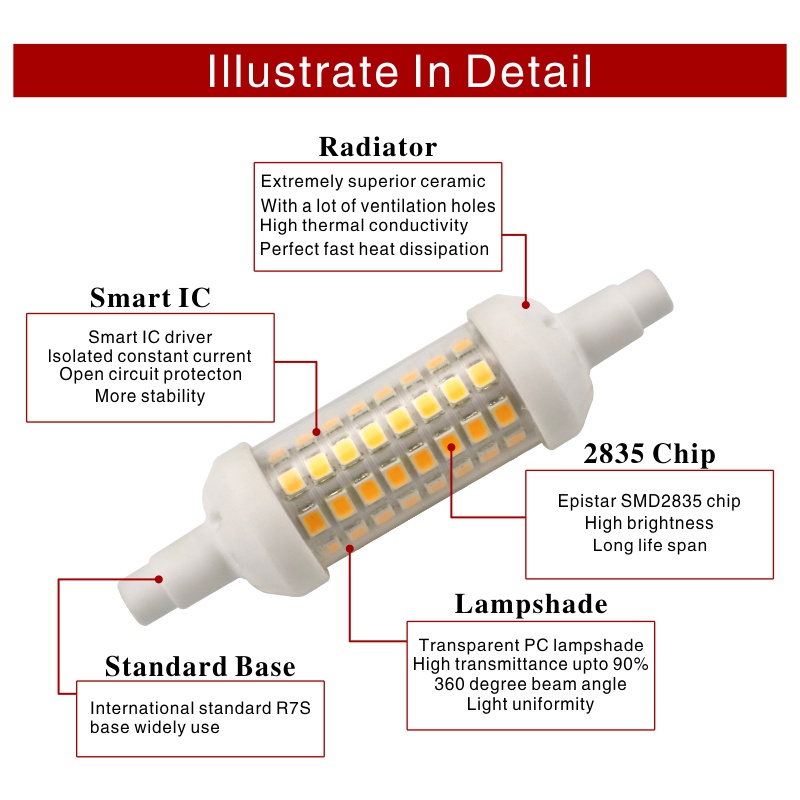 Illustrate In Detail

Radiator

Extremely superior ceramic
With a lot of ventilation holes
High thermal conductivity
Perfect fast heat dissipation

Smart IC

Smart IC driver
Isolated constant current
Open circuit protecton
More stability

2835 Chip

Epistar SMD2835 chip
High brightness
Long life span

Lampshade

Transparent PC lampshade
High transmittance upto 90%
360 degree beam angle
Light uniformity

Standard Base

International standard R7S base widely use