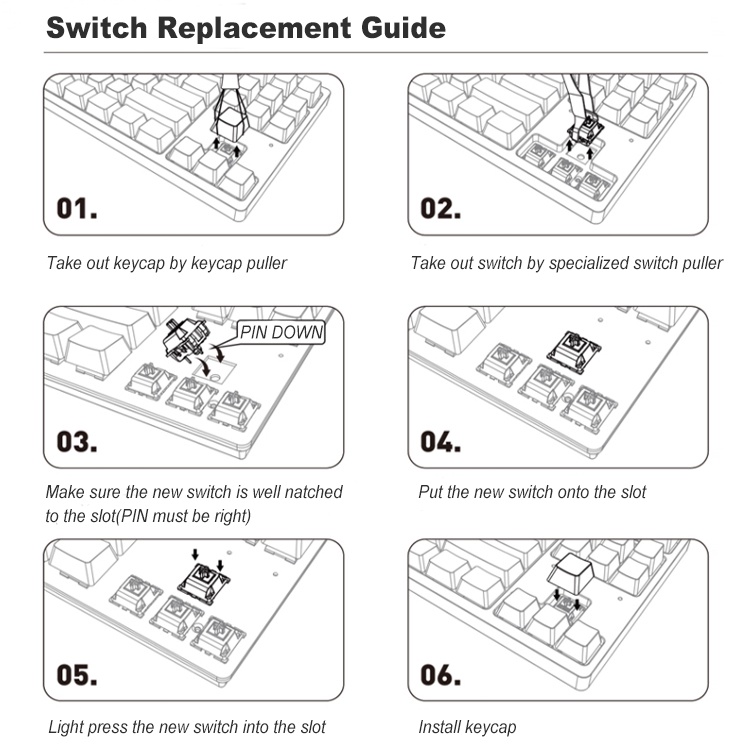 Switch Replacement Guide

01.

Take out keycap by keycap puller

02.

Take out switch by specialized switch puller

PIN DOWN

03.

Make sure the new switch is well natched to the slot(PIN must be right)

04.

Put the new switch onto the slot

05.

Light press the new switch into the slot

06.

Install keycap