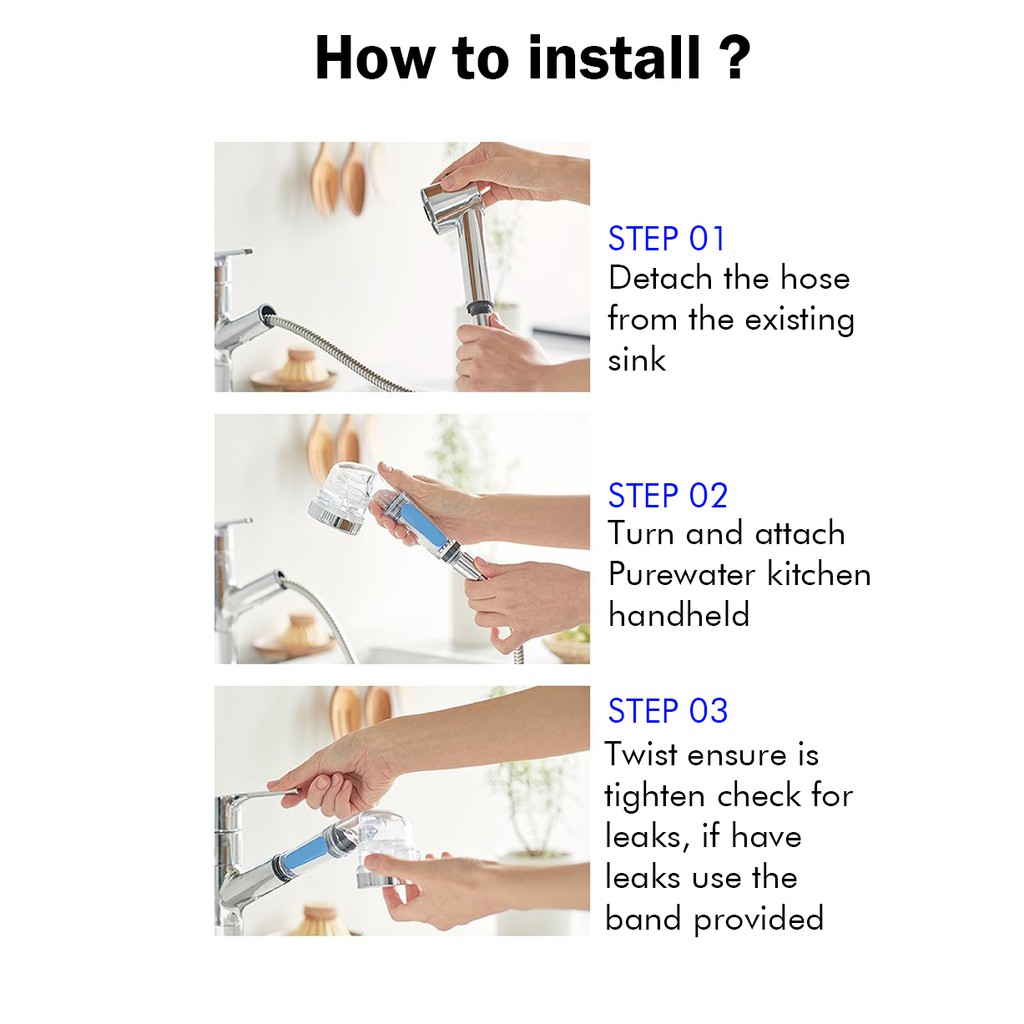 How to install ?

STEP 01
Detach the hose from the existing sink

STEP 02
Turn and attach Purewater kitchen handheld

STEP 03
Twist ensure is tighten check for leaks, if have leaks use the band provided