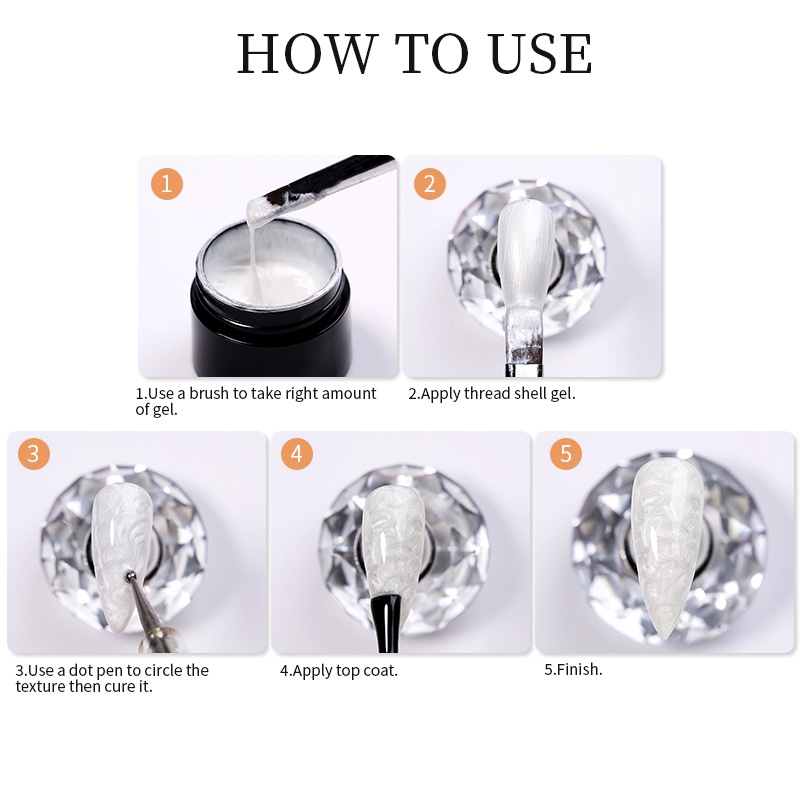 HOW TO USE

1

2

1.Use a brush to take right amount of gel.

2.Apply thread shell gel.

3

4

5

3.Use a dot pen to circle the texture then cure it.

4.Apply top coat.

5.Finish.