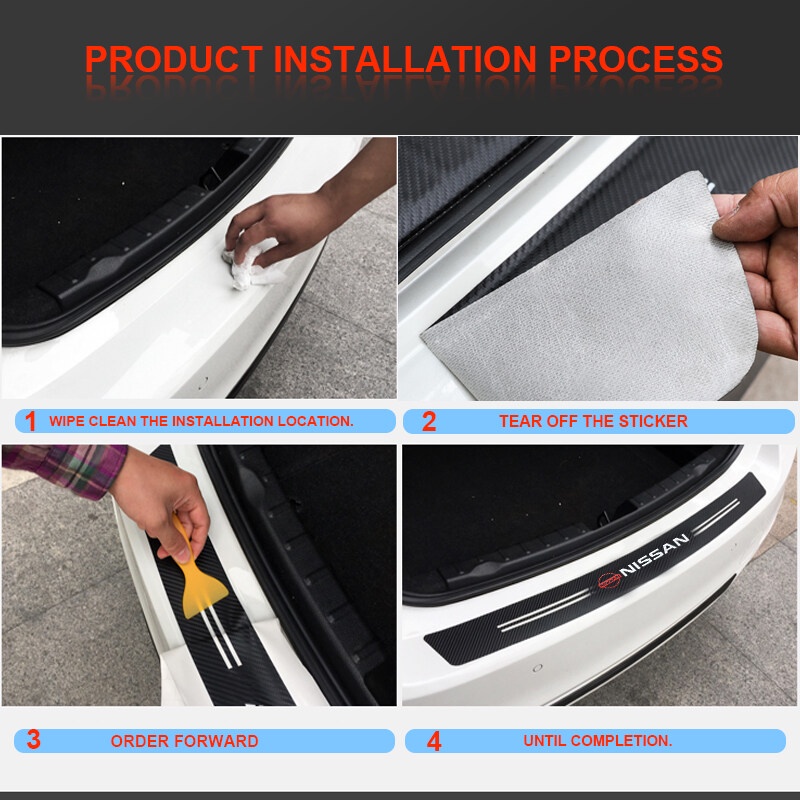 PRODUCT INSTALLATION PROCESS

1 WIPE CLEAN THE INSTALLATION LOCATION.

2 TEAR OFF THE STICKER

NISSAN

3 ORDER FORWARD

4 UNTIL COMPLETION.