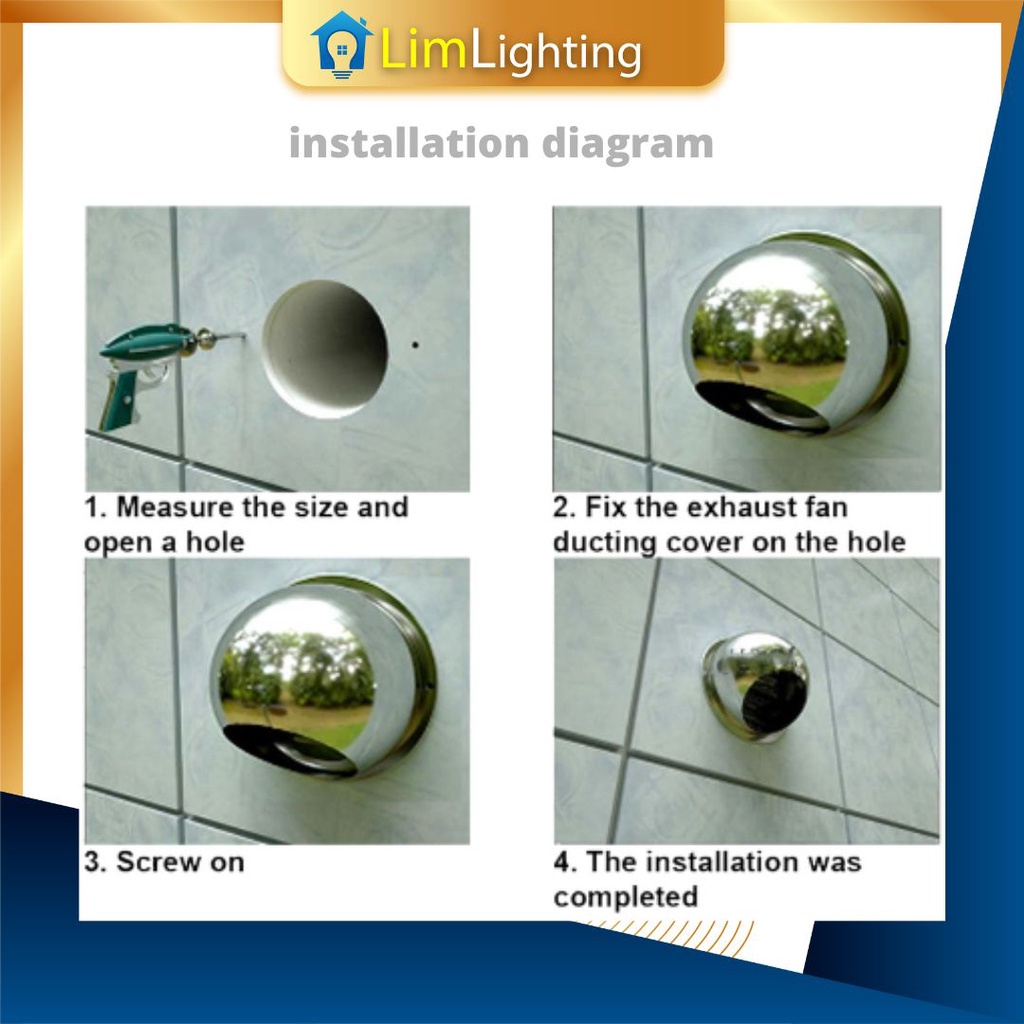 LimLighting

installation diagram

1. Measure the size and open a hole

2. Fix the exhaust fan ducting cover on the hole

3. Screw on

4. The installation was completed