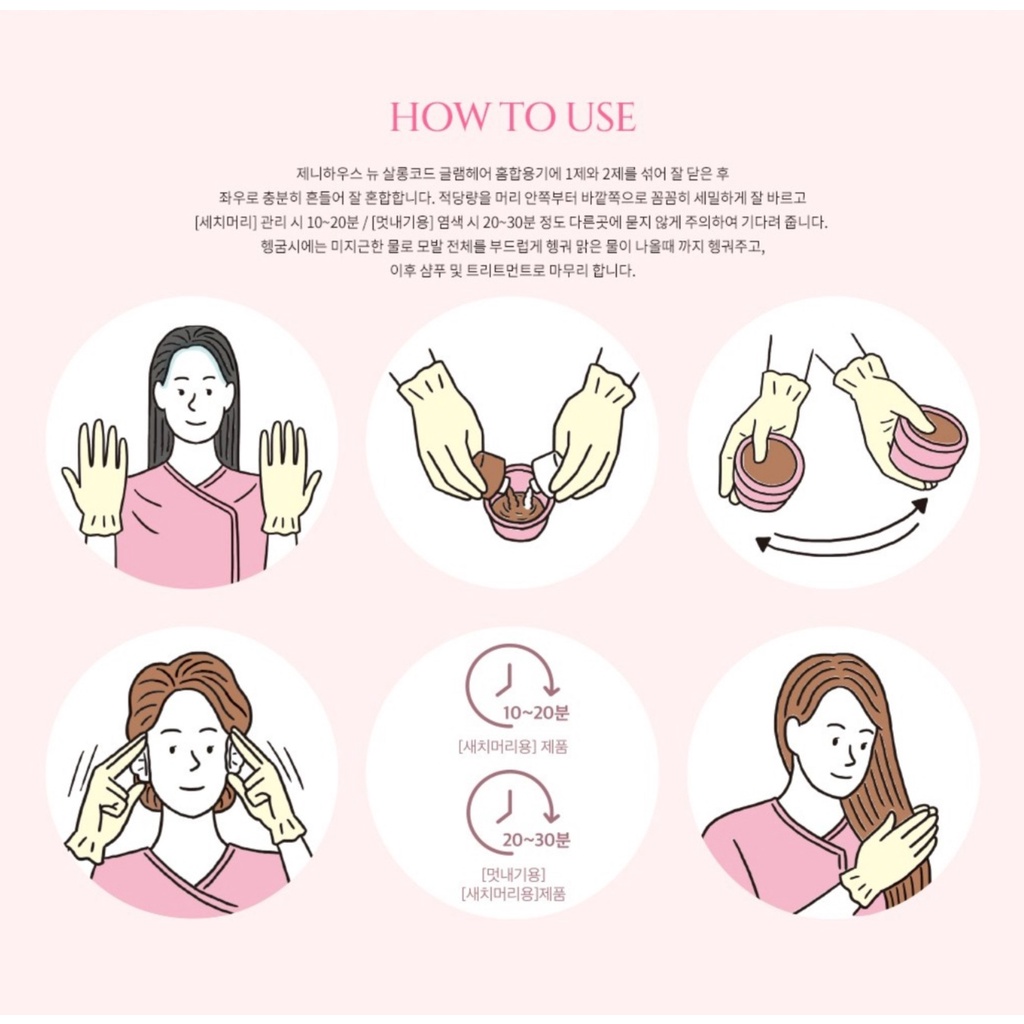 HOW TO USE

제니하우스 뉴 살롱코드 글램헤어 혼합용기에 1제와 2제를 섞어 잘 닫은 후 좌우로 충분히 흔들어 잘 혼합합니다. 적당량을 머리 안쪽부터 바깥쪽으로 꼼꼼히 세밀하게 잘 바르고 [세치머리] 관리 시 10~20분 / [멋내기용] 염색 시 20~30분 정도 다른곳에 묻지 않게 주의하여 기다려 줍니다. 헹굼시에는 미지근한 물로 모발 전체를 부드럽게 헹궈 맑은 물이 나올때 까지 헹궈주고, 이후 샴푸 및 트리트먼트로 마무리 합니다.

10~20분
[새치머리용] 제품

20~30분
[멋내기용]
[새치머리용]제품