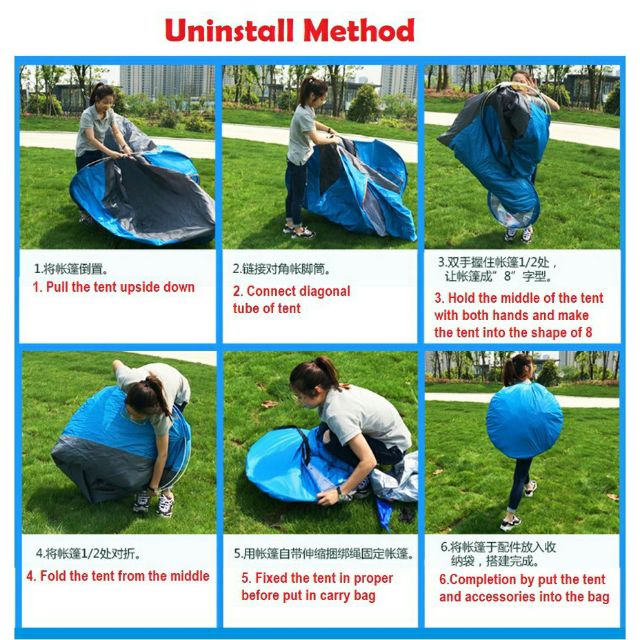 Uninstall Method

1.将帐篷倒置。
1. Pull the tent upside down

2.链接对角帐脚筒。
2. Connect diagonal tube of tent

3.双手握住帐篷1/2处，让帐篷成"8"字型。
3. Hold the middle of the tent with both hands and make the tent into the shape of 8

4.将帐篷1/2处对折。
4. Fold the tent from the middle

5.用帐篷自带伸缩捆绑绳固定帐篷。
5. Fixed the tent in proper before put in carry bag

6.将帐篷于配件放入收纳袋，搭建完成。
6.Completion by put the tent and accessories into the bag