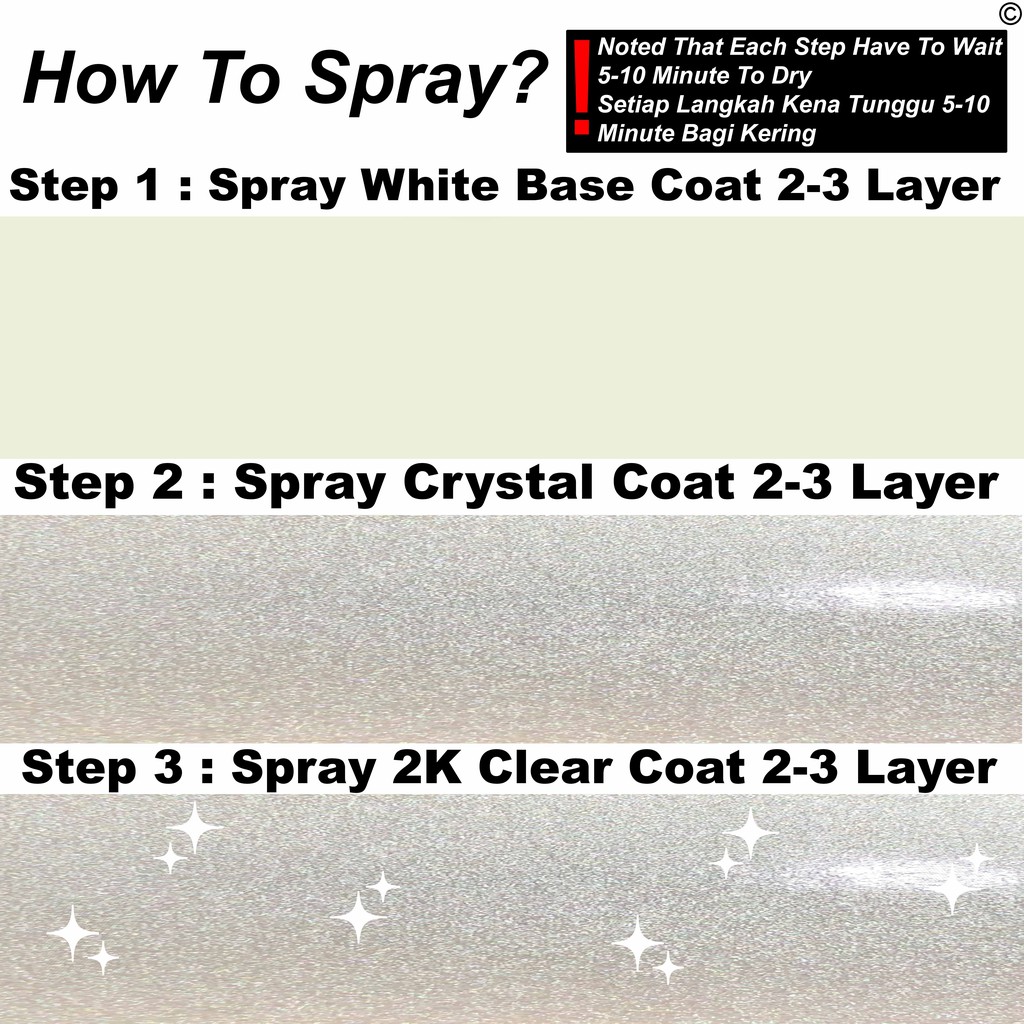 ©

How To Spray?

!
Noted That Each Step Have To Wait 5-10 Minute To Dry
Setiap Langkah Kena Tunggu 5-10 Minute Bagi Kering

Step 1 : Spray White Base Coat 2-3 Layer

Step 2 : Spray Crystal Coat 2-3 Layer

Step 3 : Spray 2K Clear Coat 2-3 Layer