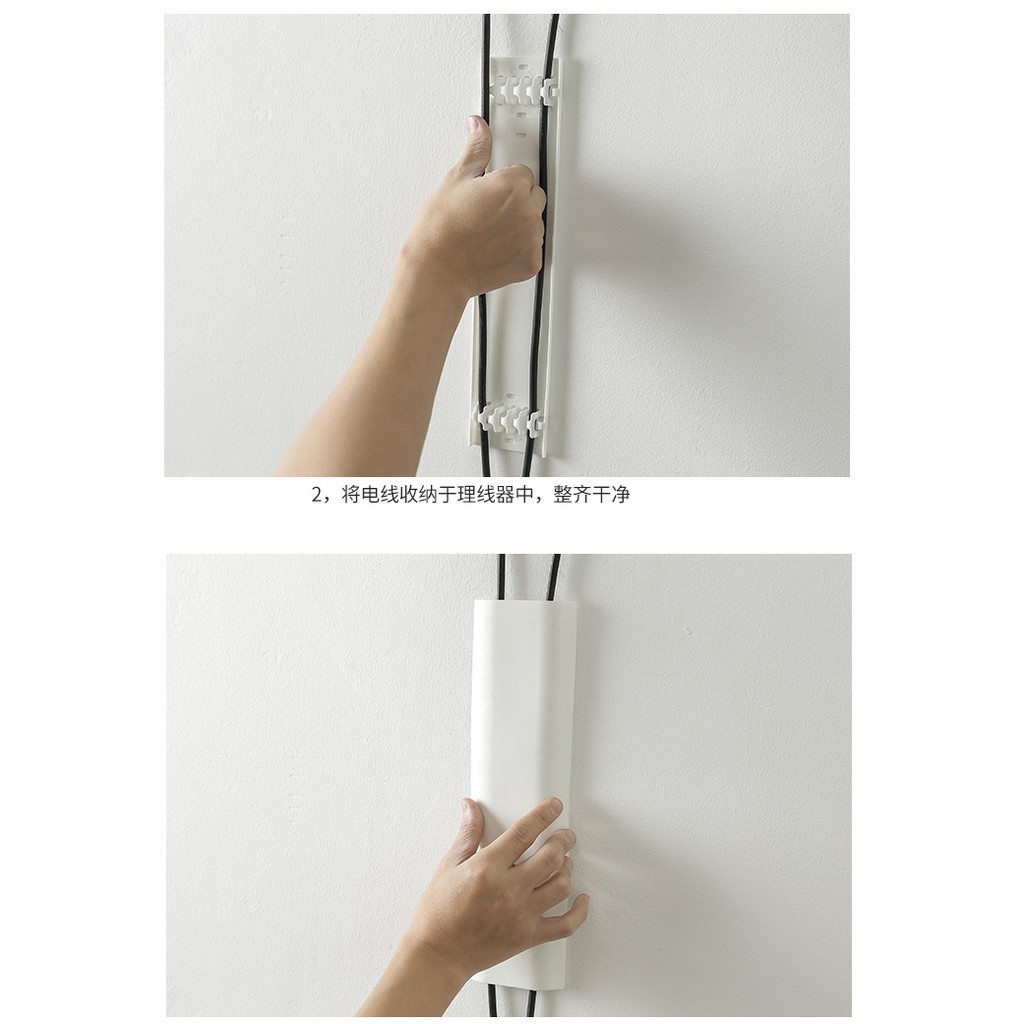 2，将电线收纳于理线器中，整齐干净