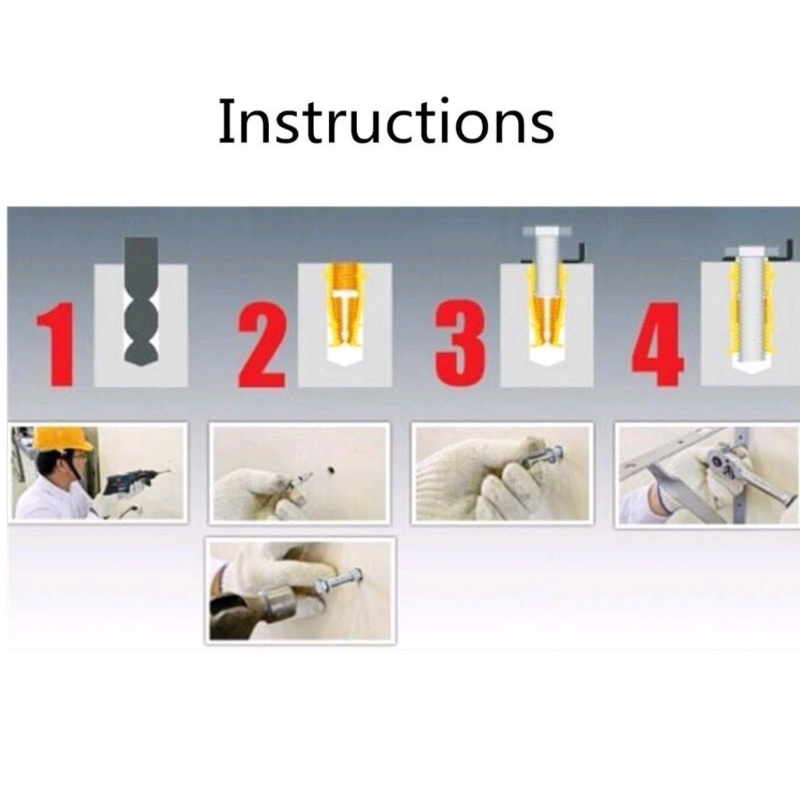 Instructions

1

2

3

4