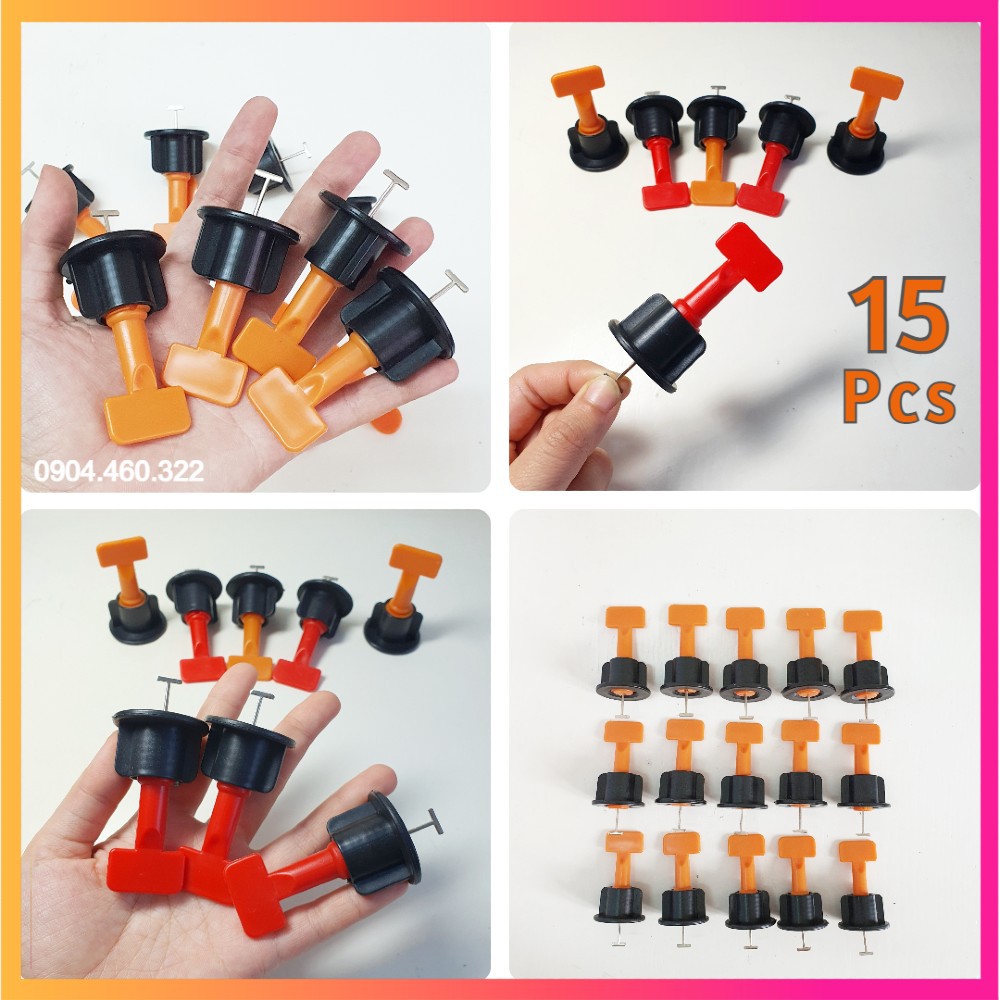 0904.460.322

15
Pcs