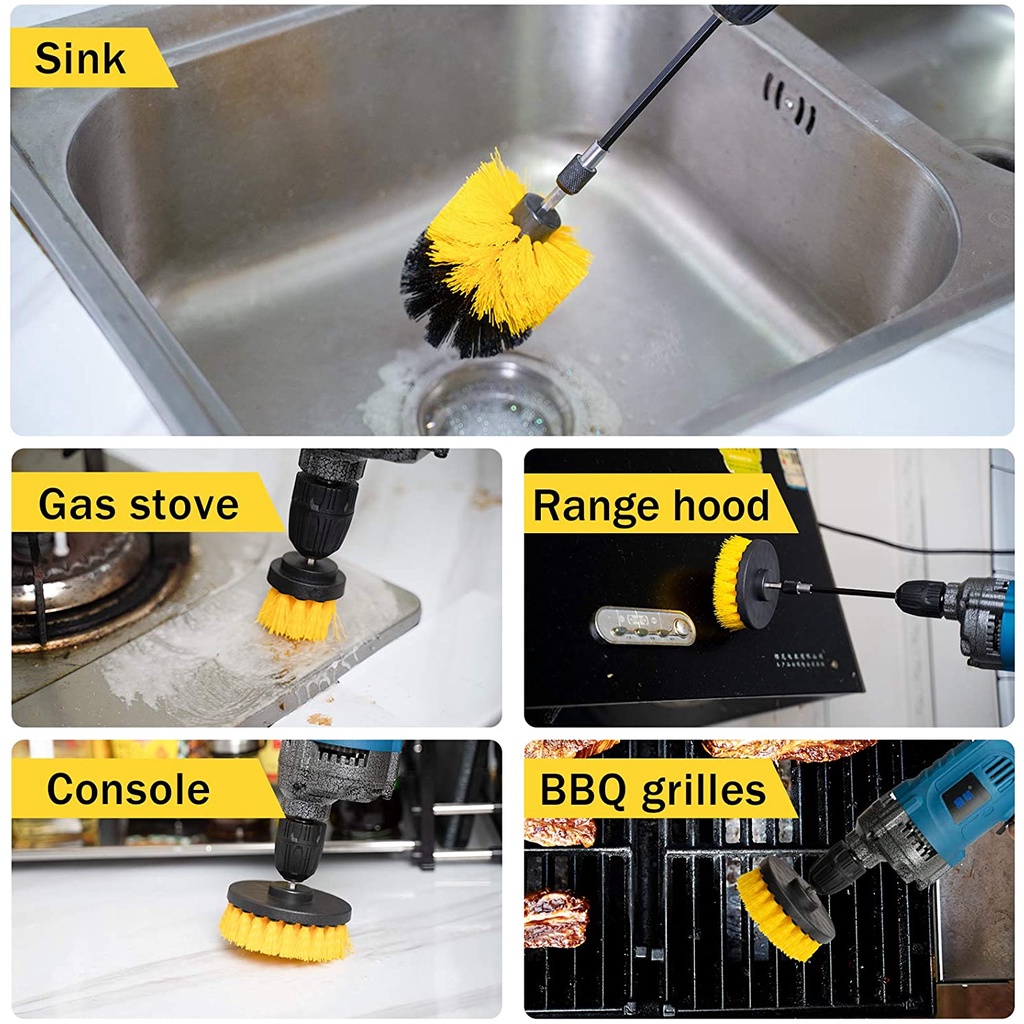 Sink

Gas stove

Range hood

Console

BBQ grilles