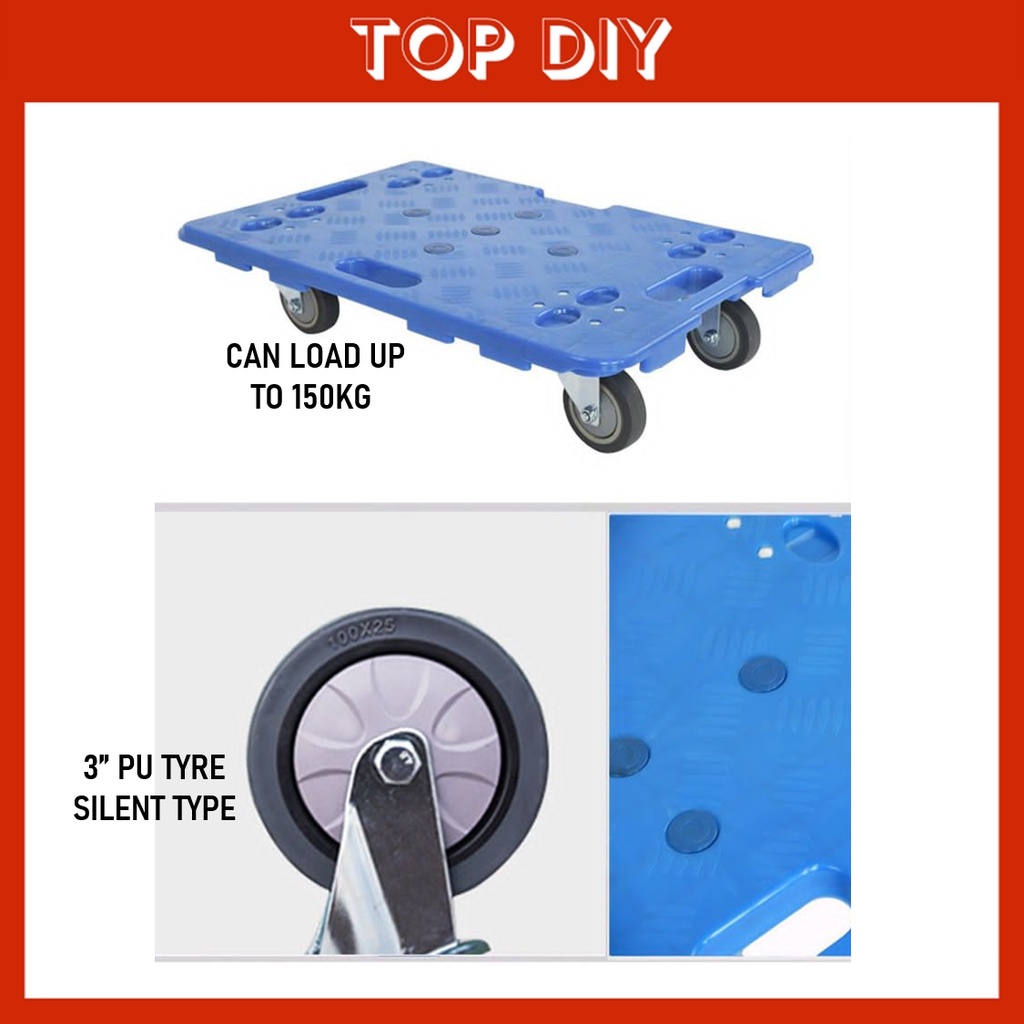 TOP DIY

CAN LOAD UP TO 150KG

100X25

3" PU TYRE SILENT TYPE